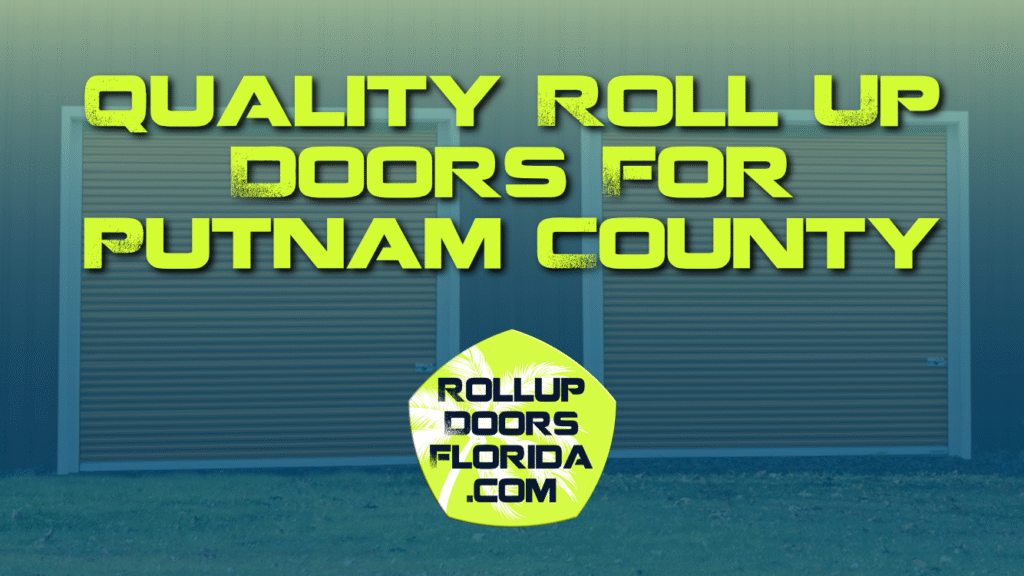 QUALITY ROLL UP DOORS FOR PUTNAM COUNTY

ROLLUP DOORS FLORIDA .COM