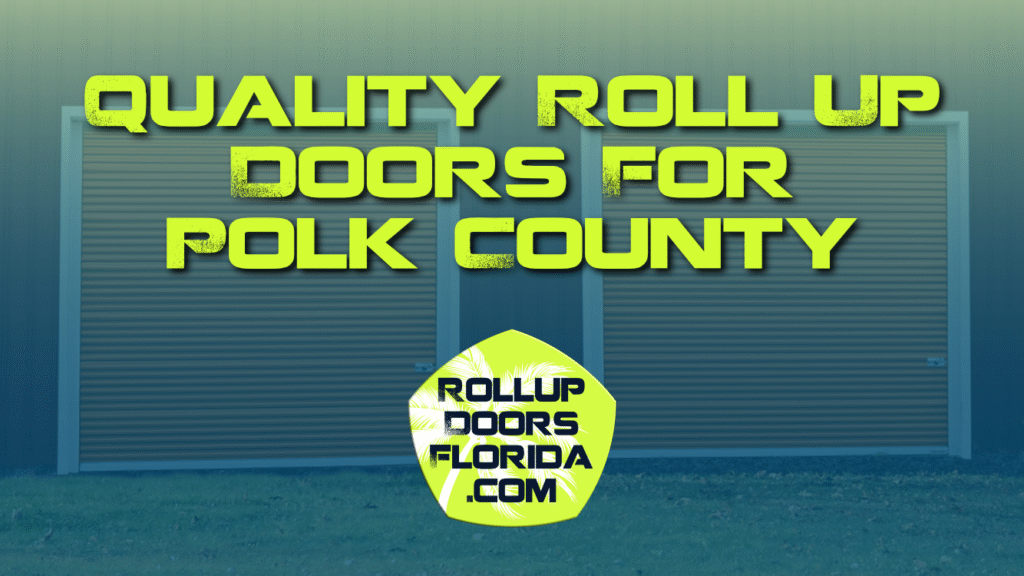 QUALITY ROLL UP DOORS FOR POLK COUNTY

ROLLUP
DOORS
FLORIDA
.COM