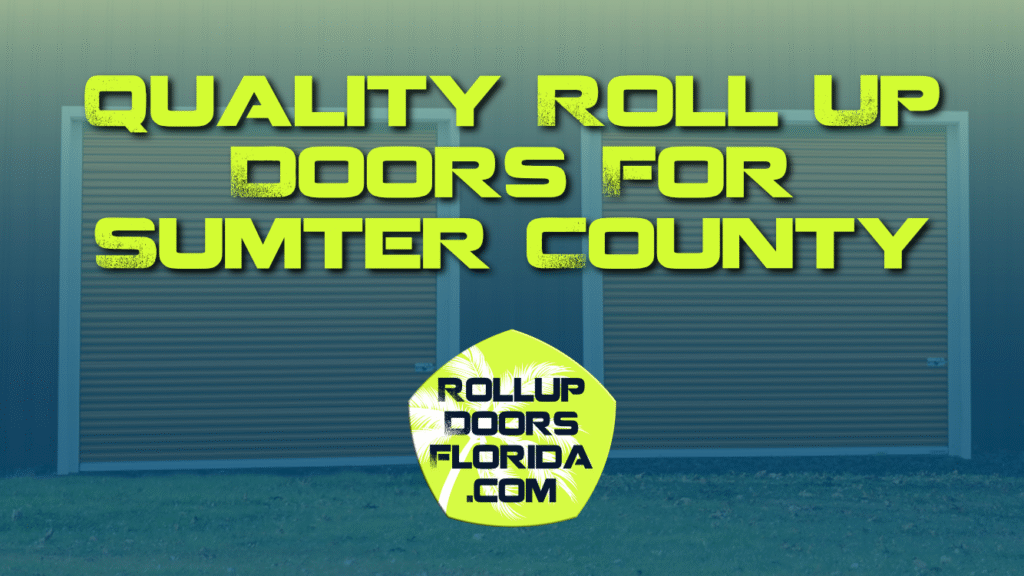 QUALITY ROLL UP DOORS FOR SUMTER COUNTY

ROLLUP DOORS FLORIDA .COM