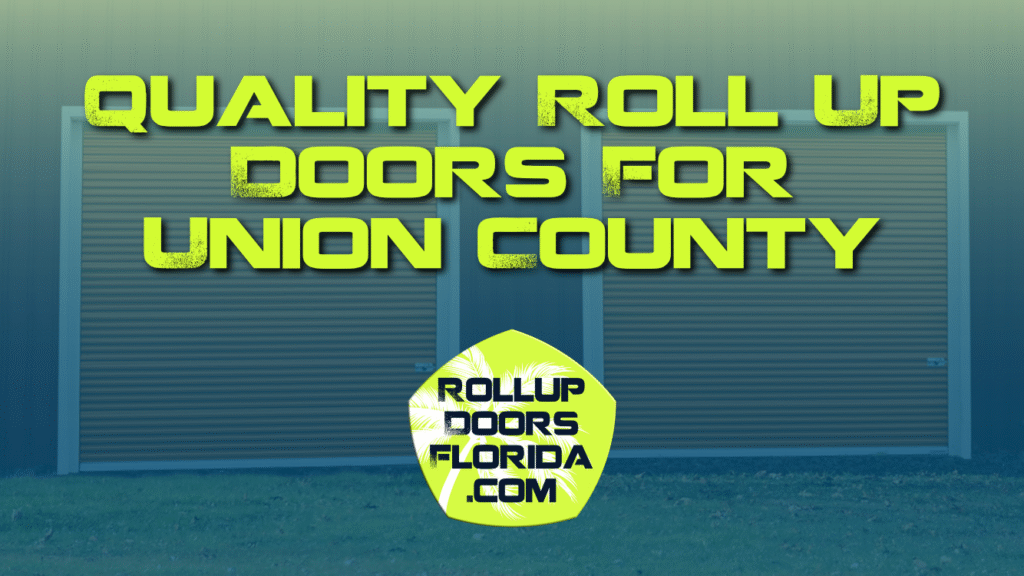 QUALITY ROLL UP DOORS FOR UNION COUNTY

ROLLUP
DOORS
FLORIDA
.COM