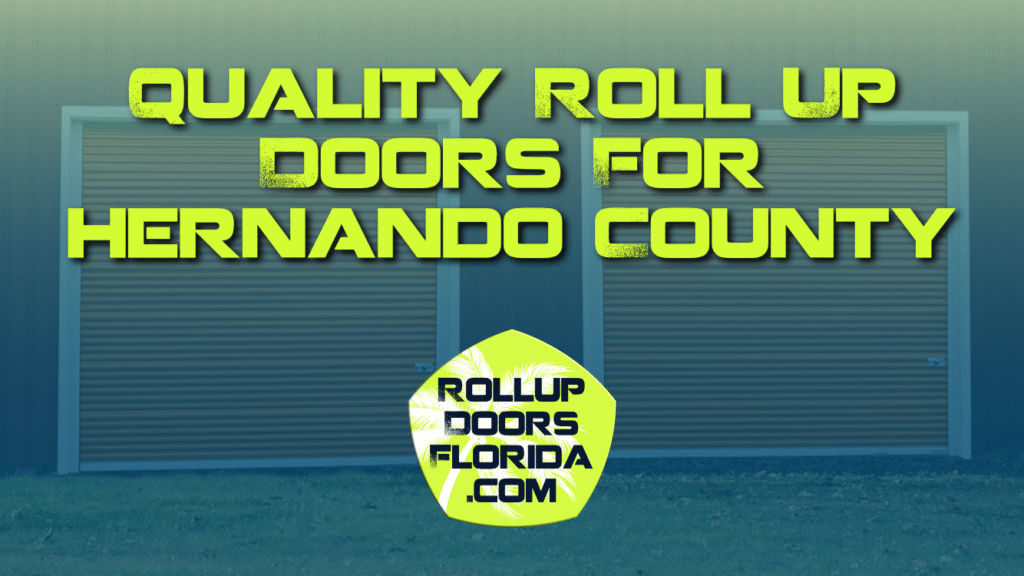 QUALITY ROLL UP DOORS FOR HERNANDO COUNTY

ROLLUP DOORS FLORIDA .COM