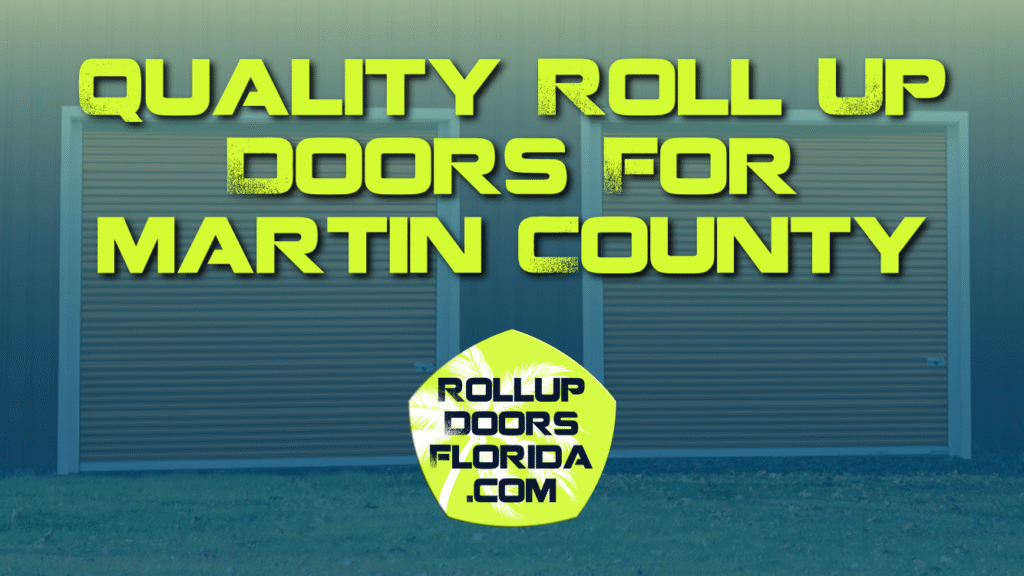 QUALITY ROLL UP DOORS FOR MARTIN COUNTY

ROLLUP
DOORS
FLORIDA
.COM