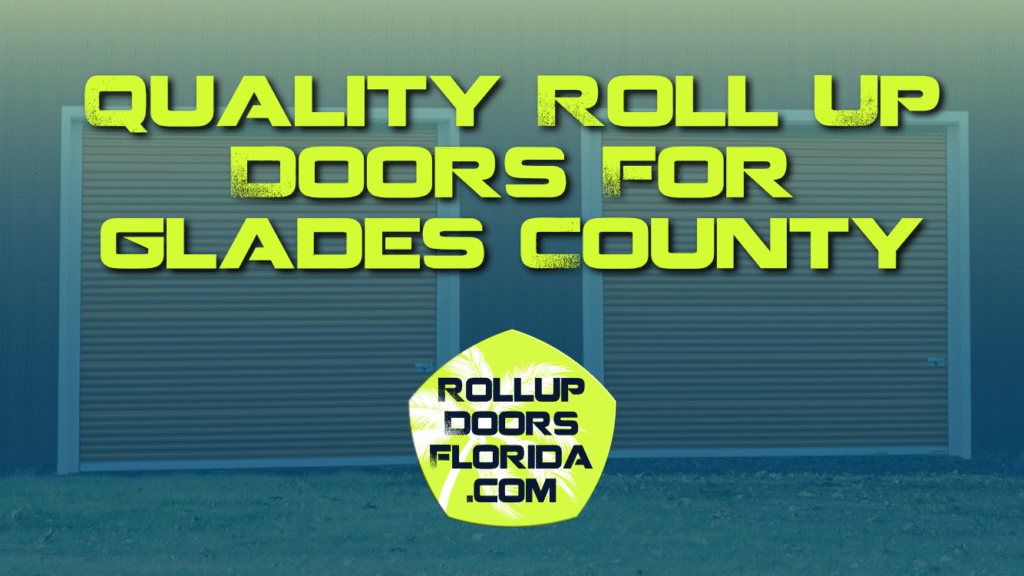 QUALITY ROLL UP DOORS FOR GLADES COUNTY

ROLLUP DOORS FLORIDA .COM