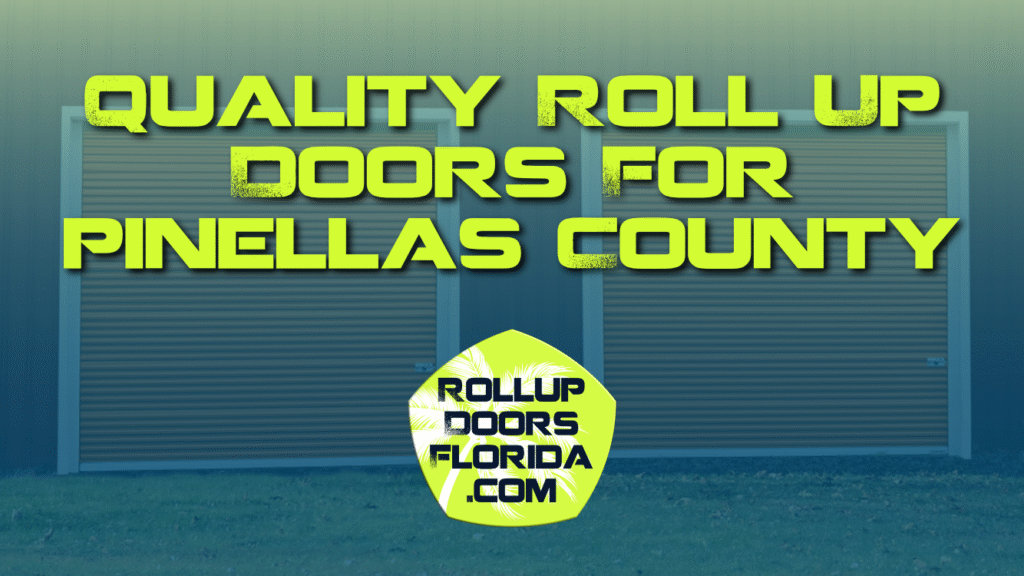 QUALITY ROLL UP DOORS FOR PINELLAS COUNTY

ROLLUP DOORS FLORIDA .COM