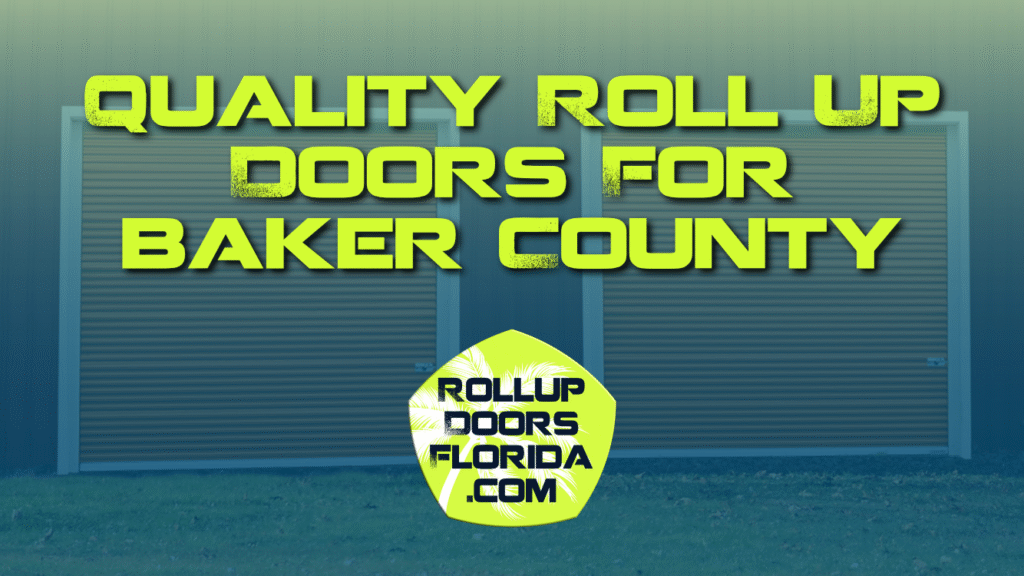 QUALITY ROLL UP DOORS FOR BAKER COUNTY

ROLLUP DOORS FLORIDA .COM