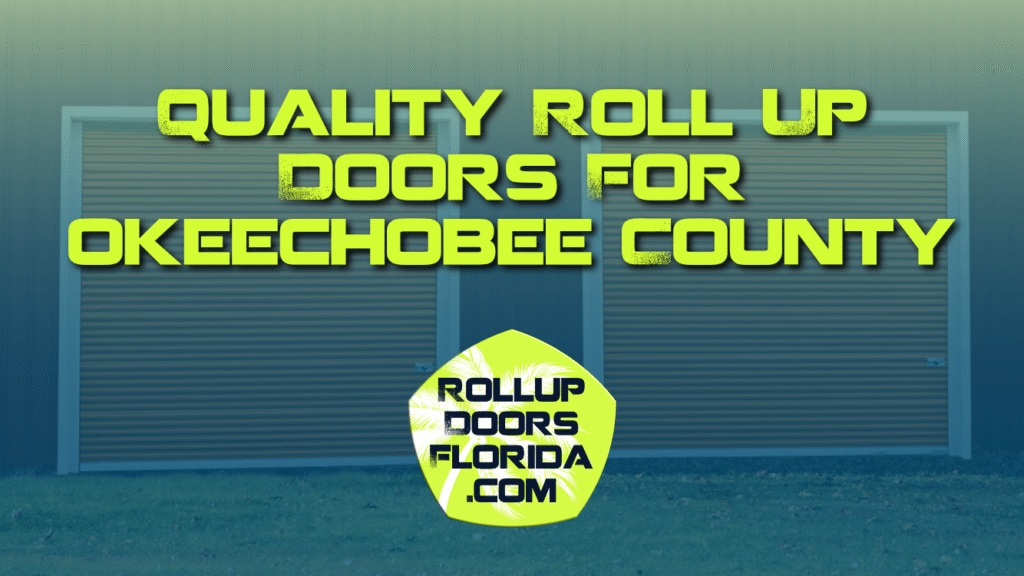 QUALITY ROLL UP DOORS FOR OKEECHOBEE COUNTY

ROLLUP DOORS FLORIDA .COM