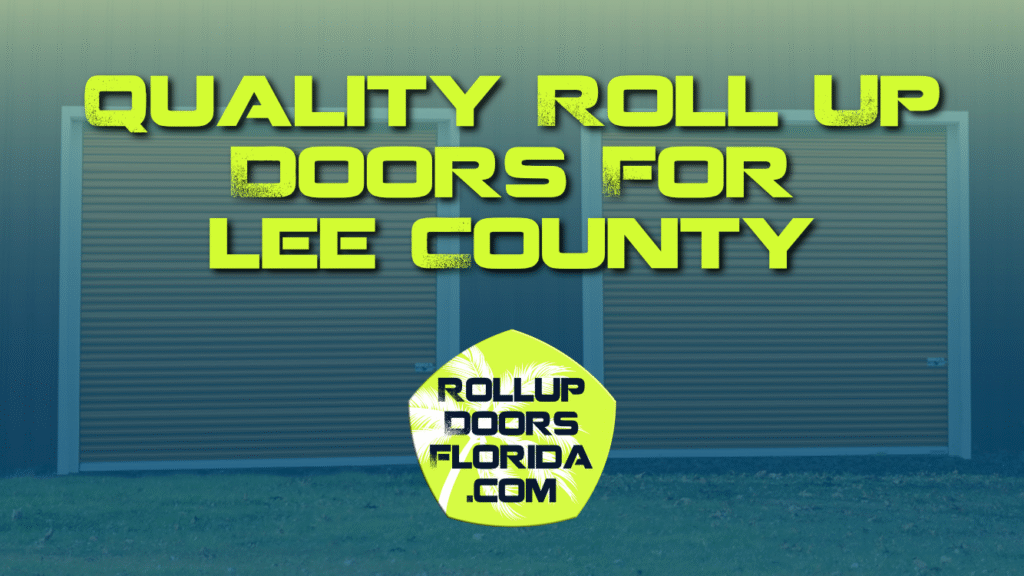 QUALITY ROLL UP DOORS FOR LEE COUNTY

ROLLUP DOORS FLORIDA .COM