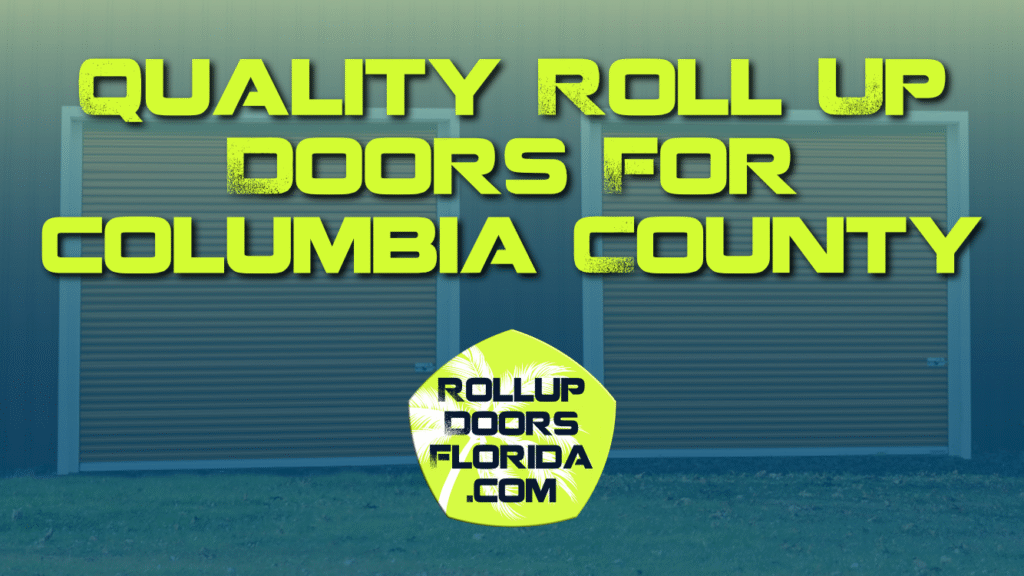 QUALITY ROLL UP DOORS FOR COLUMBIA COUNTY

ROLLUP DOORS FLORIDA .COM