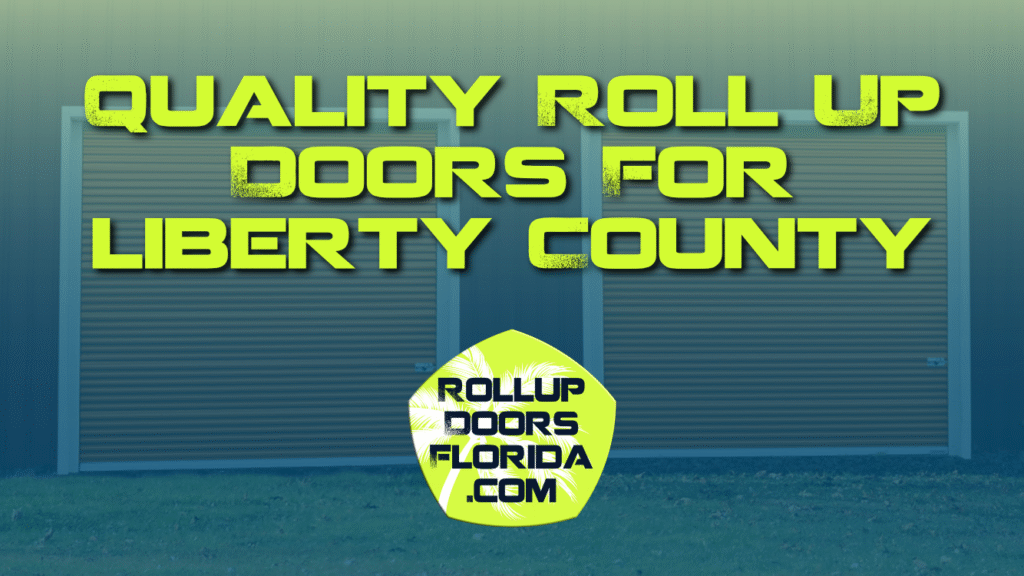 QUALITY ROLL UP DOORS FOR LIBERTY COUNTY

ROLLUP DOORS FLORIDA .COM