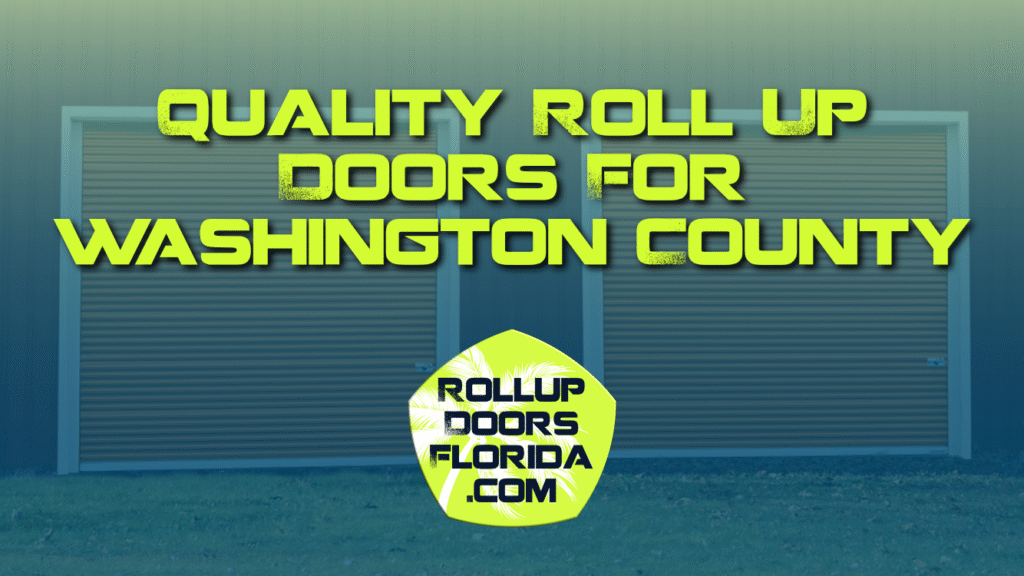 QUALITY ROLL UP DOORS FOR WASHINGTON COUNTY

ROLLUP DOORS FLORIDA .COM