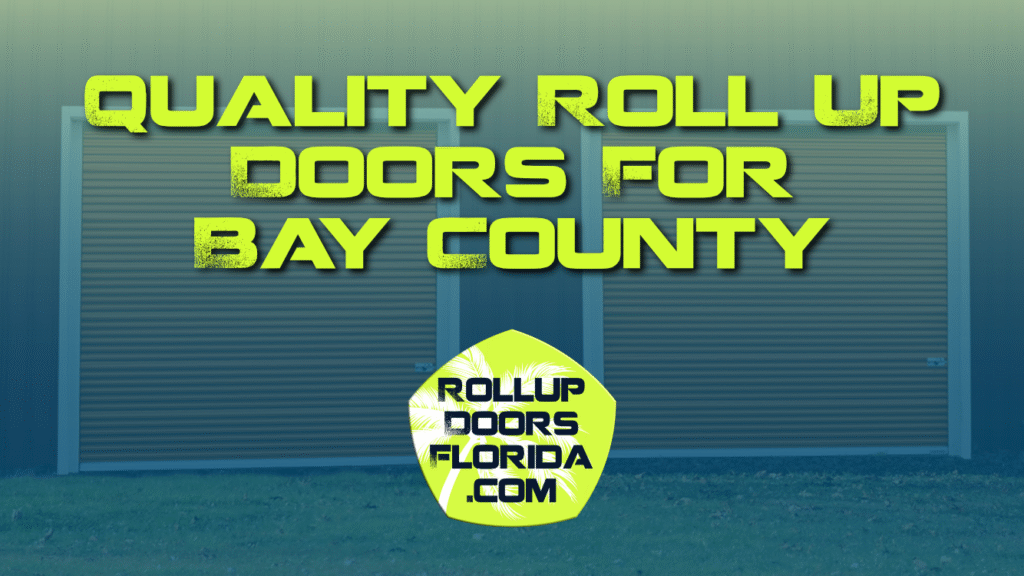 QUALITY ROLL UP DOORS FOR BAY COUNTY

ROLLUP DOORS FLORIDA .COM