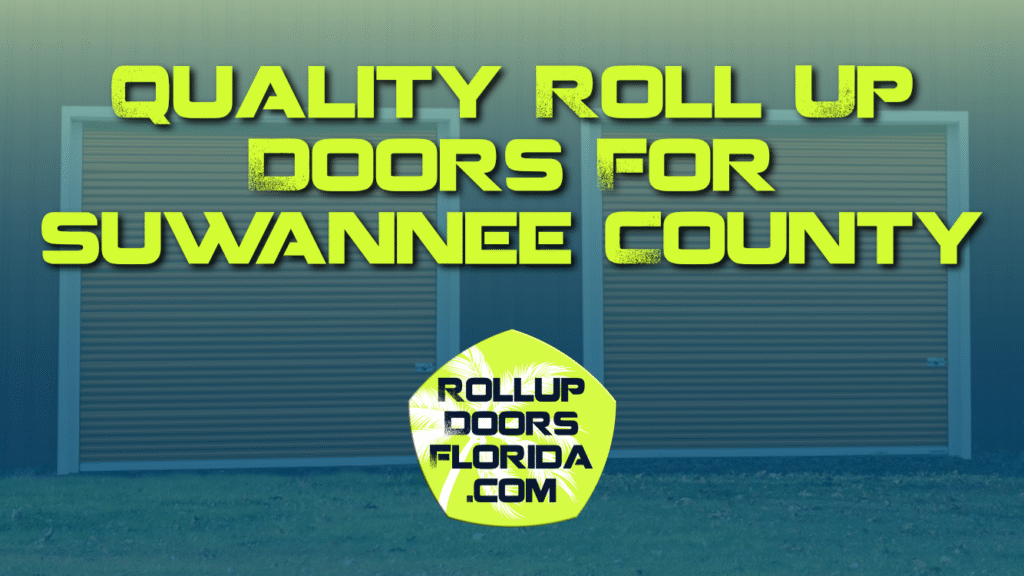 QUALITY ROLL UP DOORS FOR SUWANNEE COUNTY

ROLLUP DOORS FLORIDA .COM