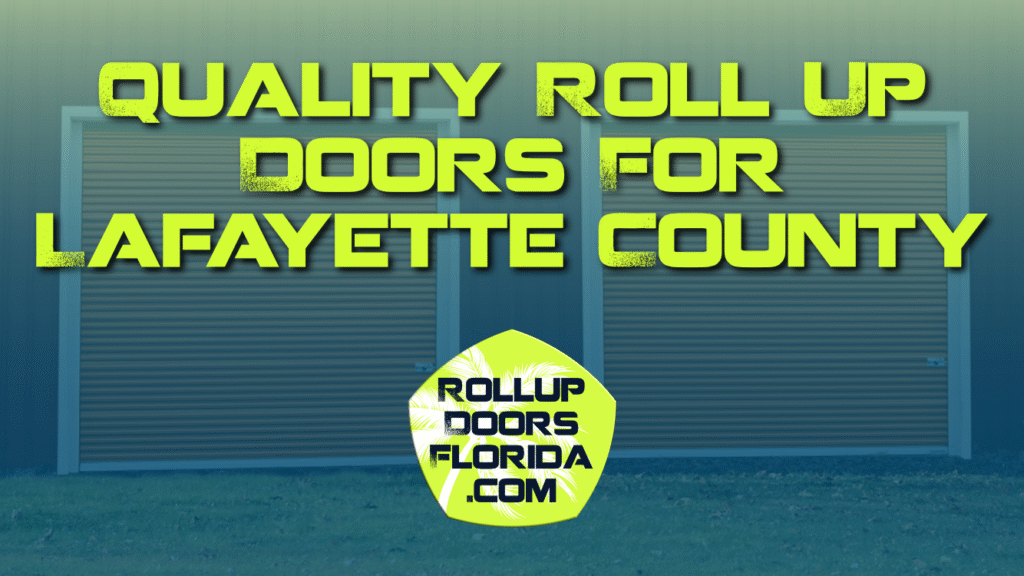 QUALITY ROLL UP DOORS FOR LAFAYETTE COUNTY

ROLLUP DOORS FLORIDA .COM