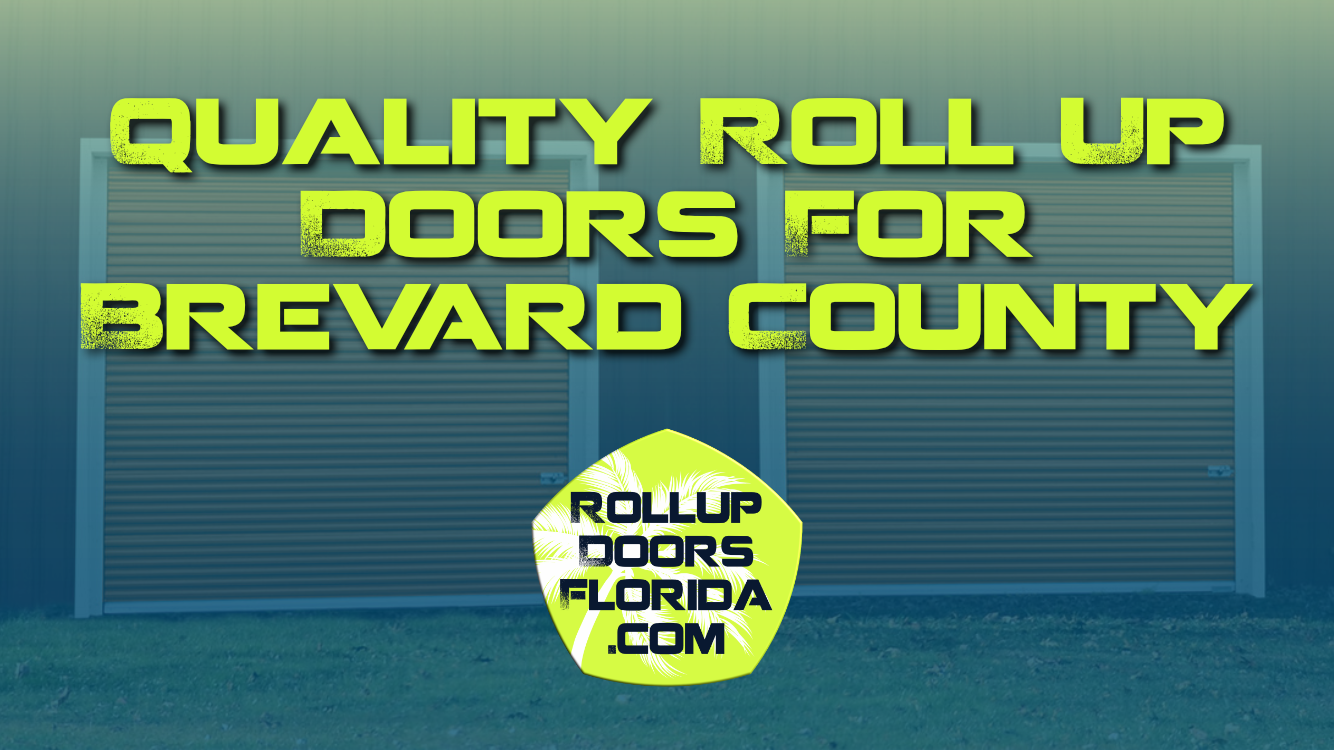 QUALITY ROLL UP DOORS FOR BREVARD COUNTY

ROLLUP
DOORS
FLORIDA
.COM