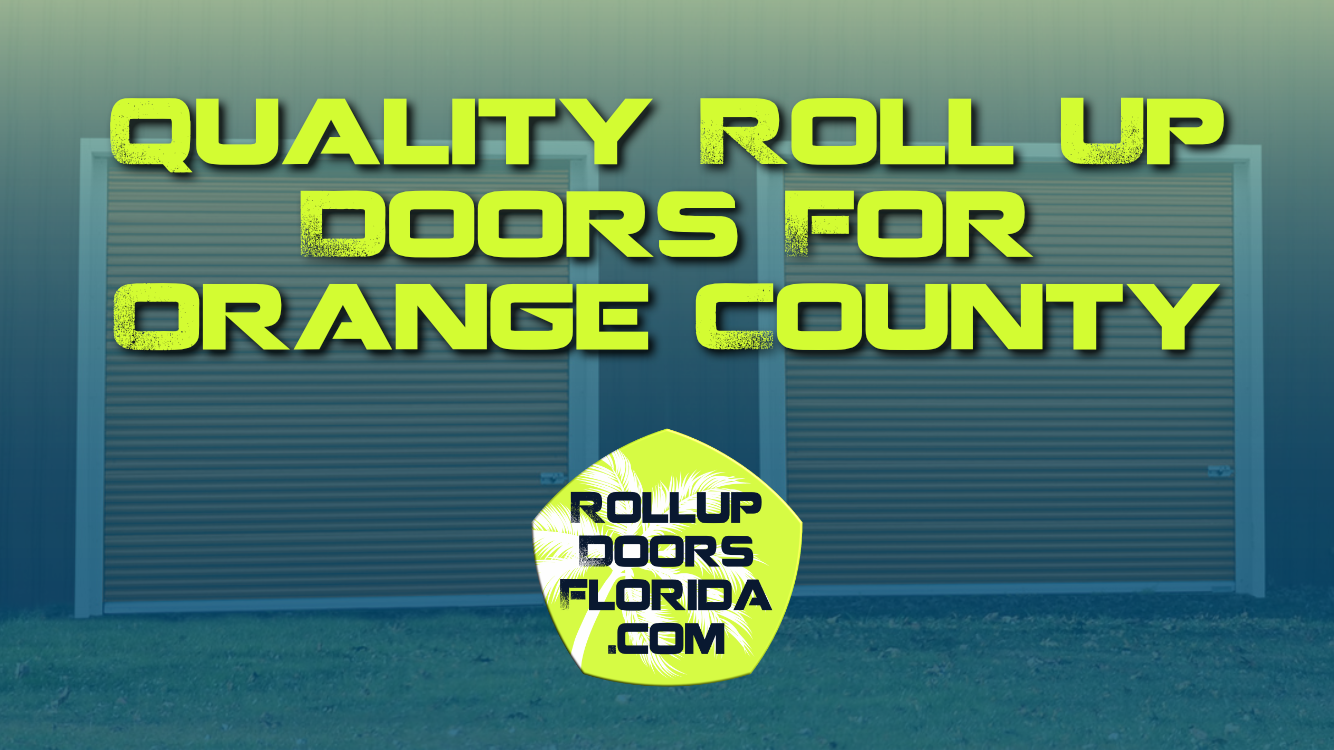 QUALITY ROLL UP DOORS FOR ORANGE COUNTY

ROLLUP
DOORS
FLORIDA
.COM