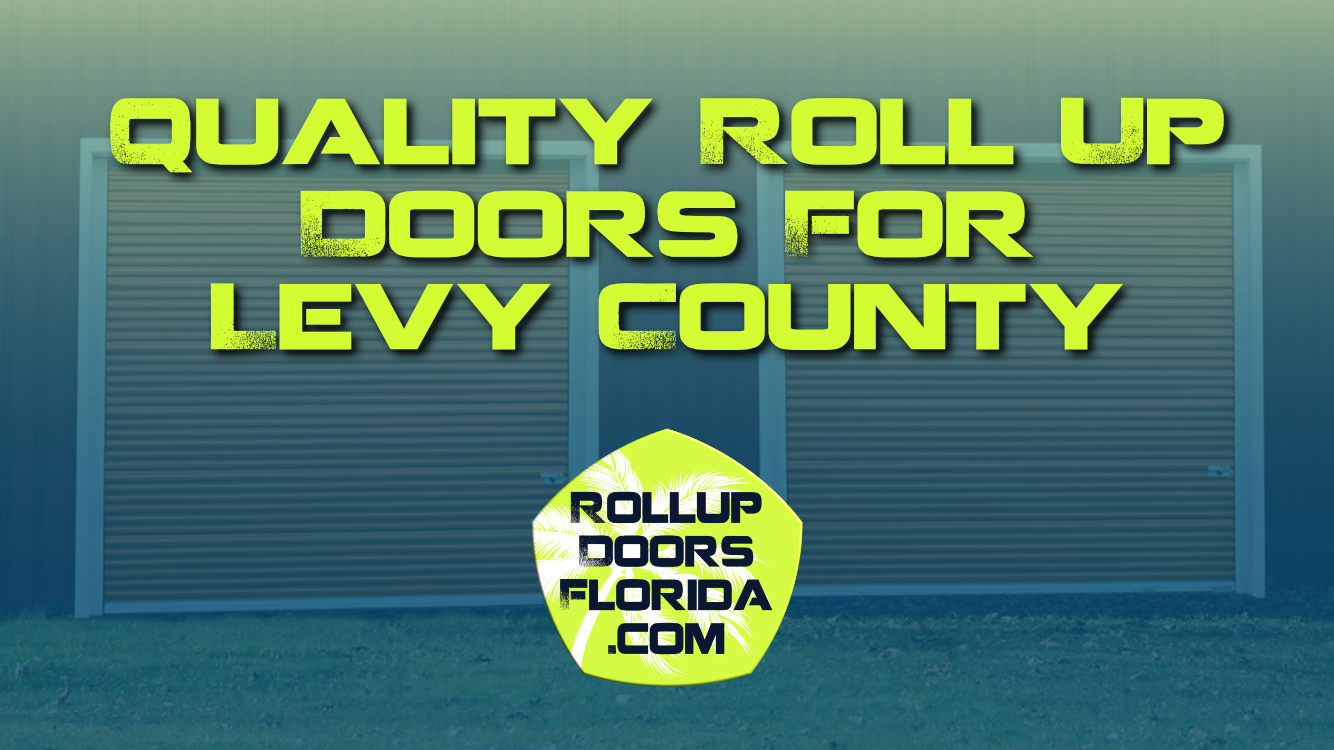 QUALITY ROLL UP DOORS FOR LEVY COUNTY

ROLLUP DOORS FLORIDA .COM