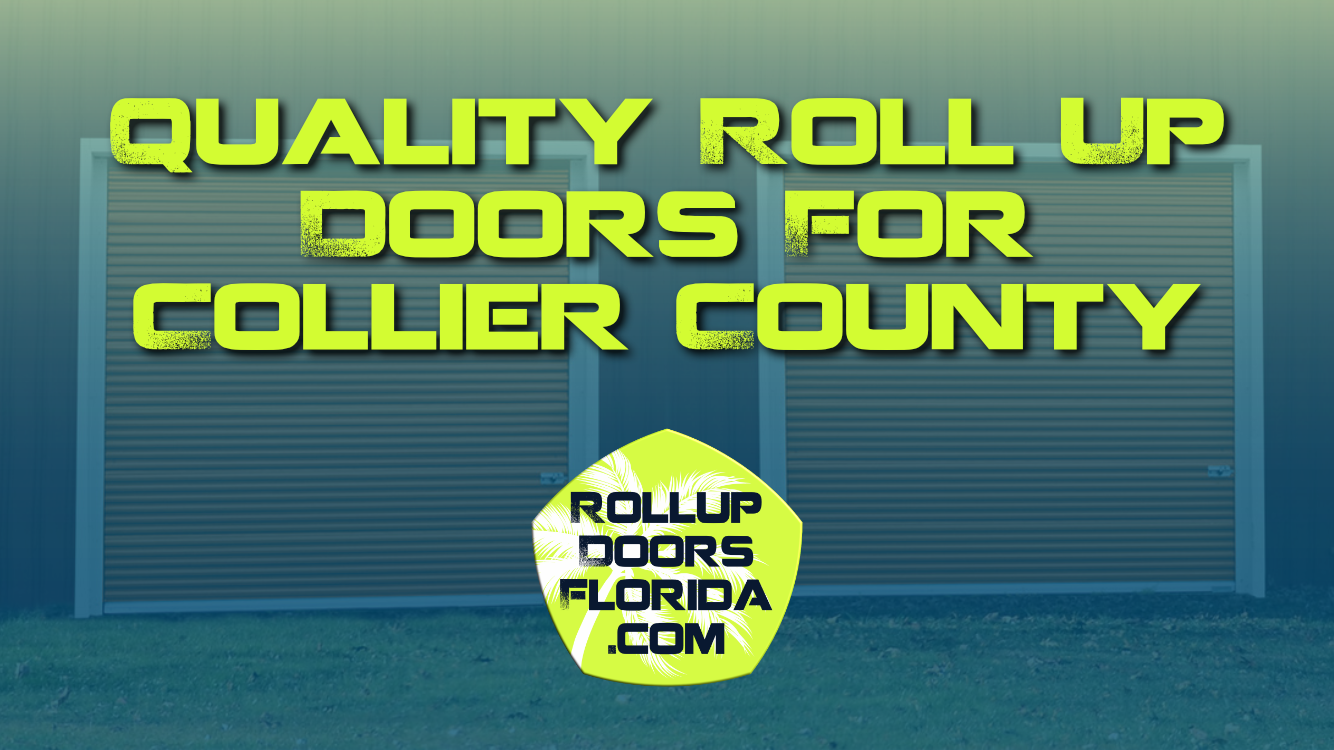 QUALITY ROLL UP DOORS FOR COLLIER COUNTY

ROLLUP DOORS FLORIDA .COM