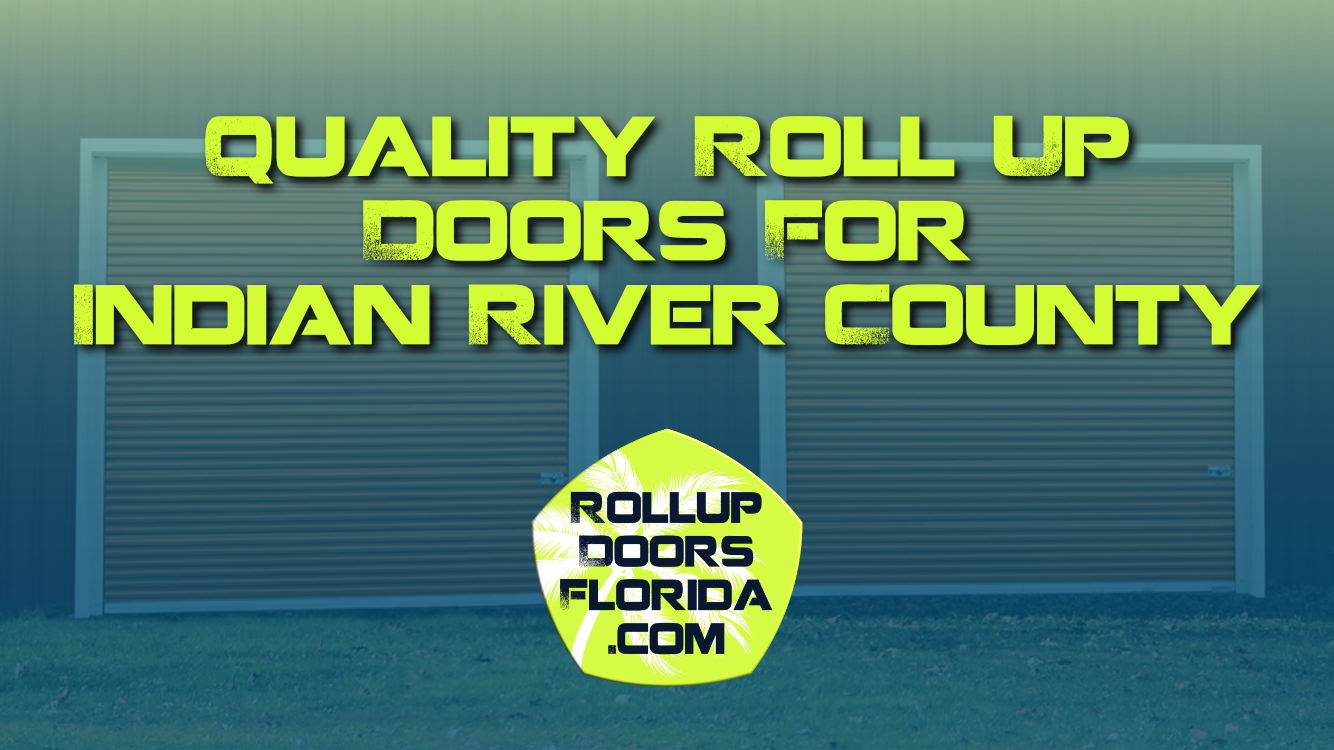 QUALITY ROLL UP DOORS FOR INDIAN RIVER COUNTY

ROLLUP DOORS FLORIDA .COM