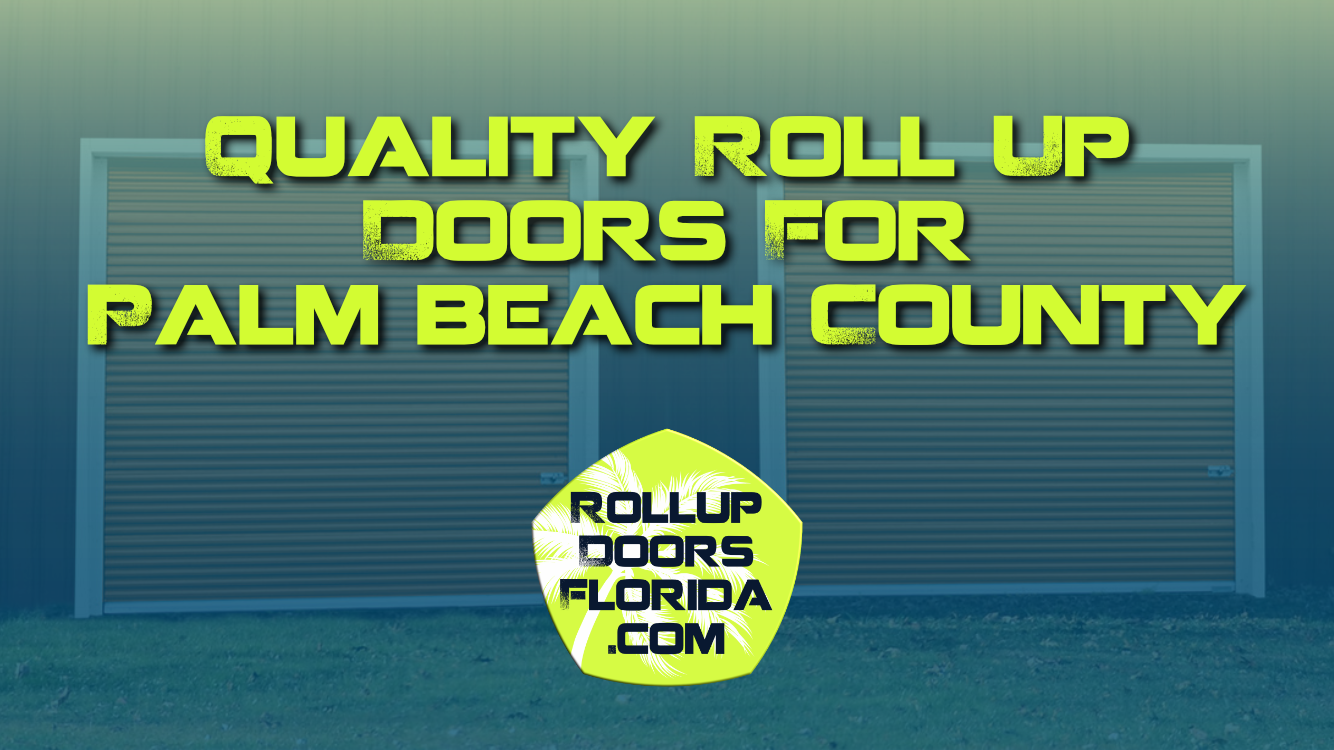 QUALITY ROLL UP DOORS FOR PALM BEACH COUNTY

ROLLUP
DOORS
FLORIDA
.COM