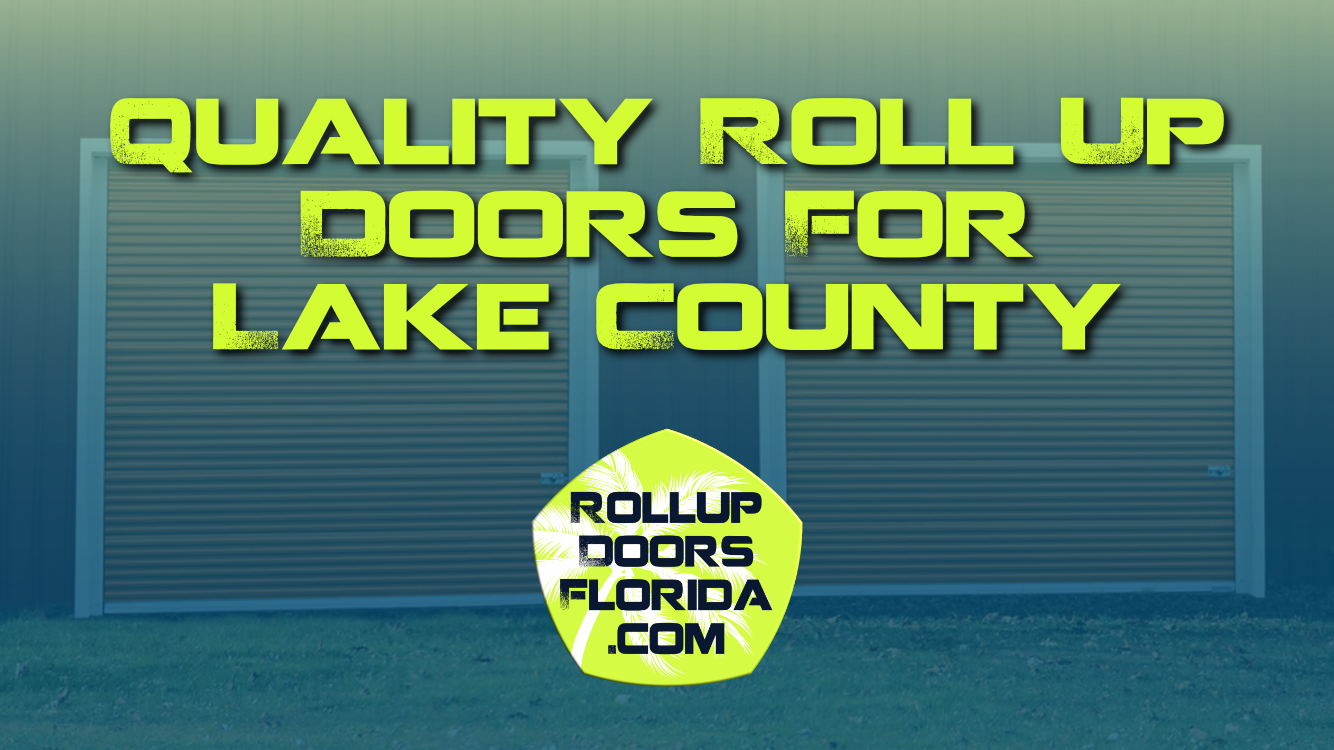 QUALITY ROLL UP DOORS FOR LAKE COUNTY

ROLLUP
DOORS
FLORIDA
.COM