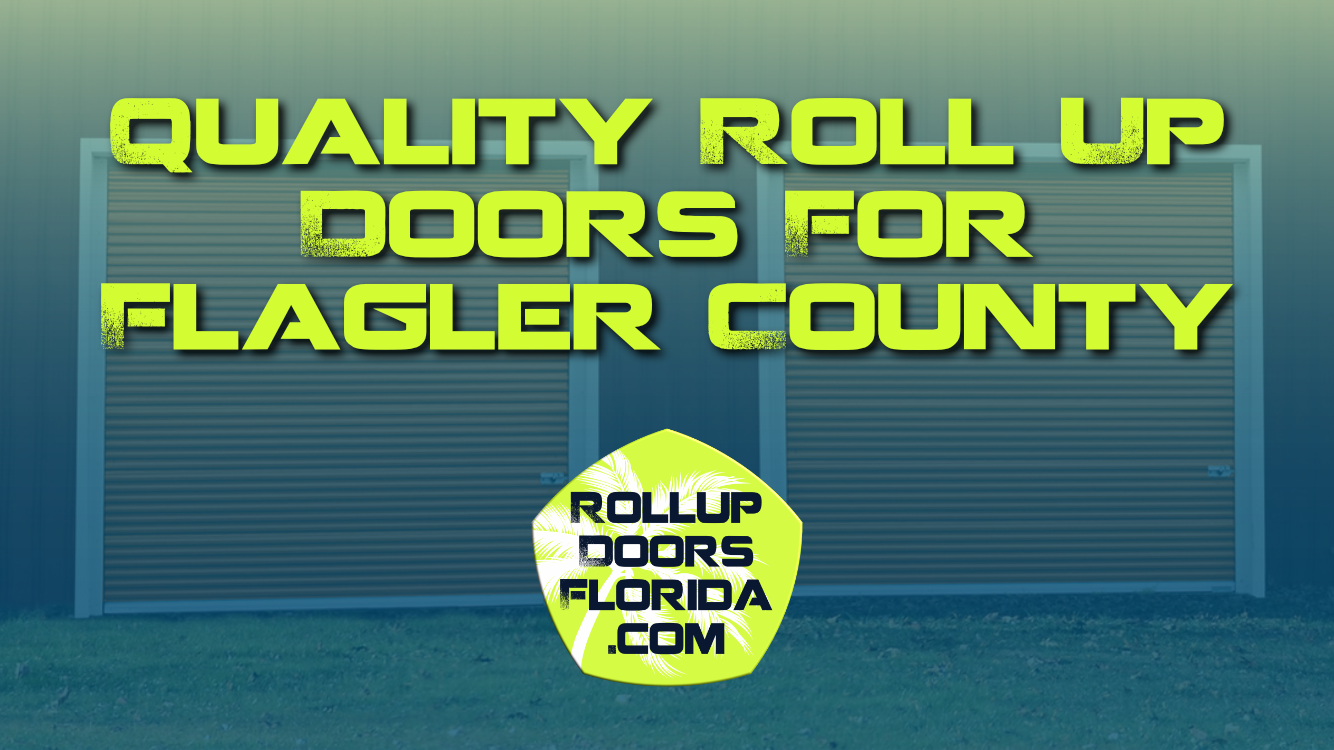 QUALITY ROLL UP DOORS FOR FLAGLER COUNTY

ROLLUP DOORS FLORIDA .COM