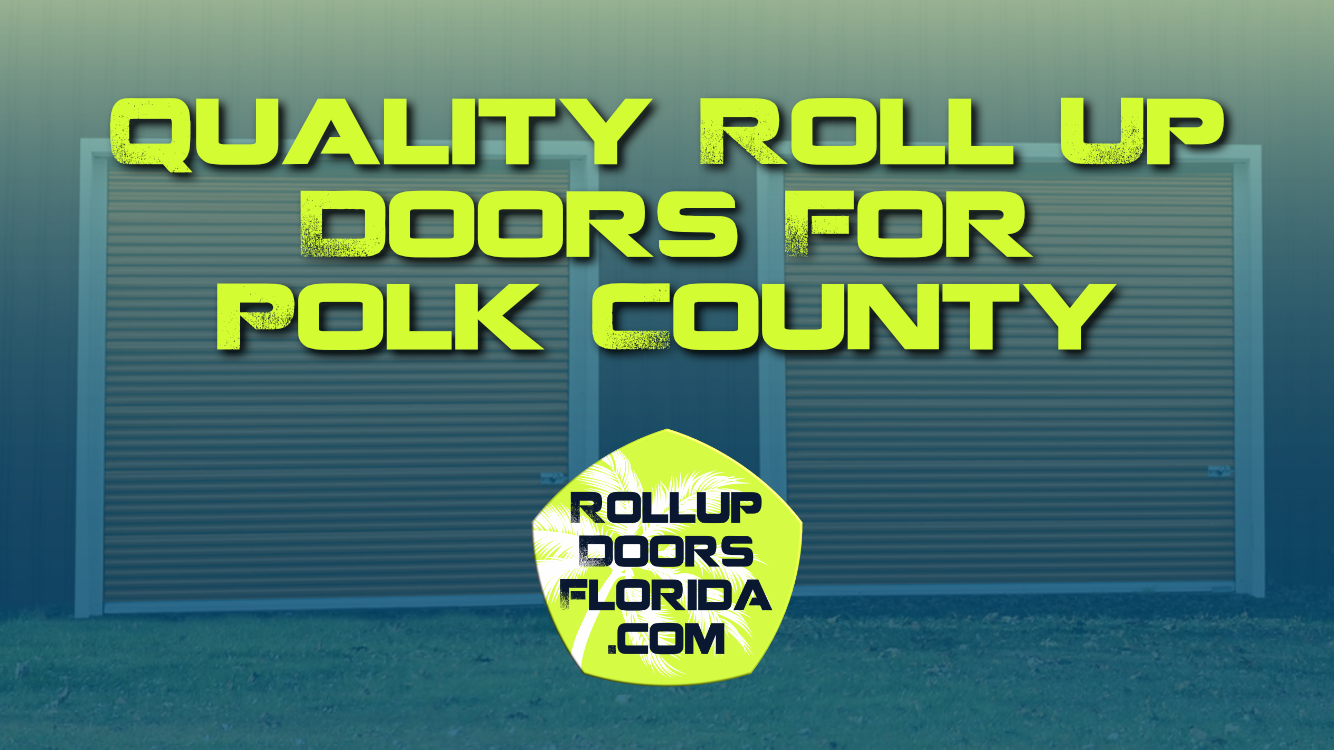 QUALITY ROLL UP DOORS FOR POLK COUNTY

ROLLUP
DOORS
FLORIDA
.COM