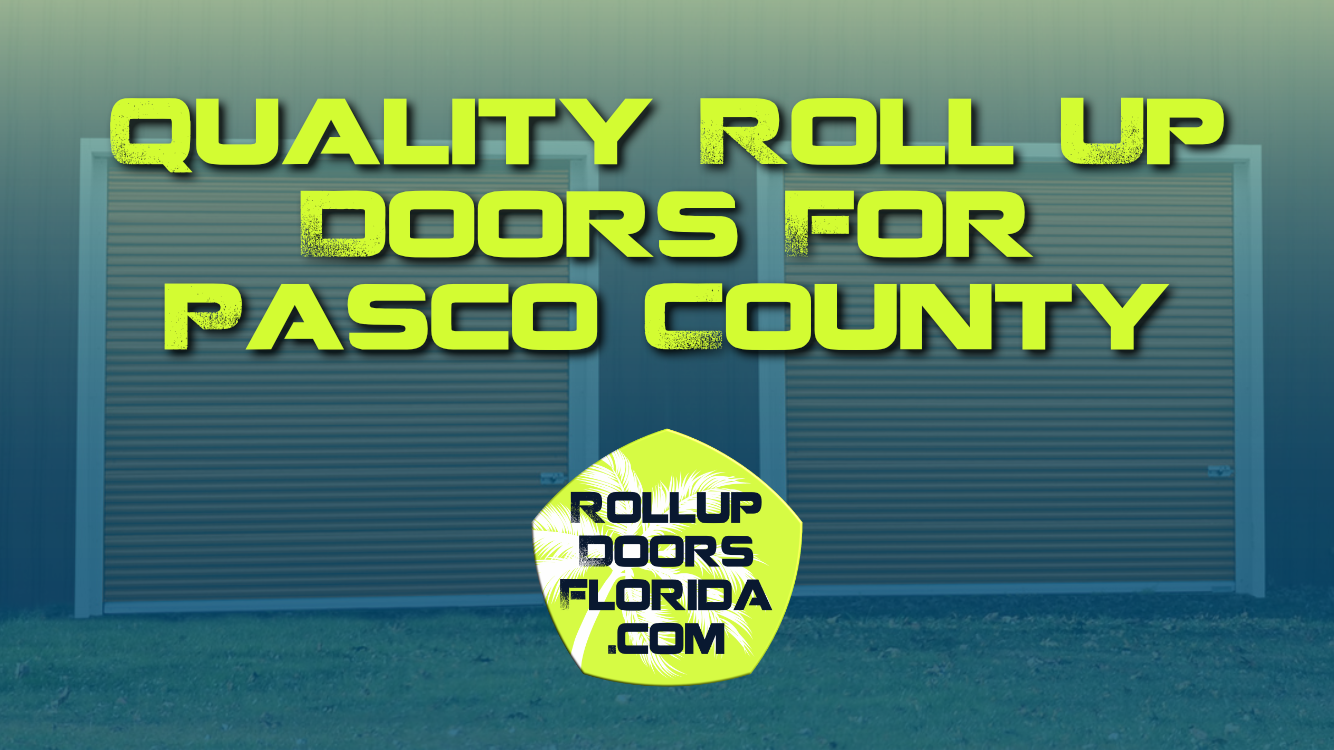 QUALITY ROLL UP DOORS FOR PASCO COUNTY

ROLLUP
DOORS
FLORIDA
.COM