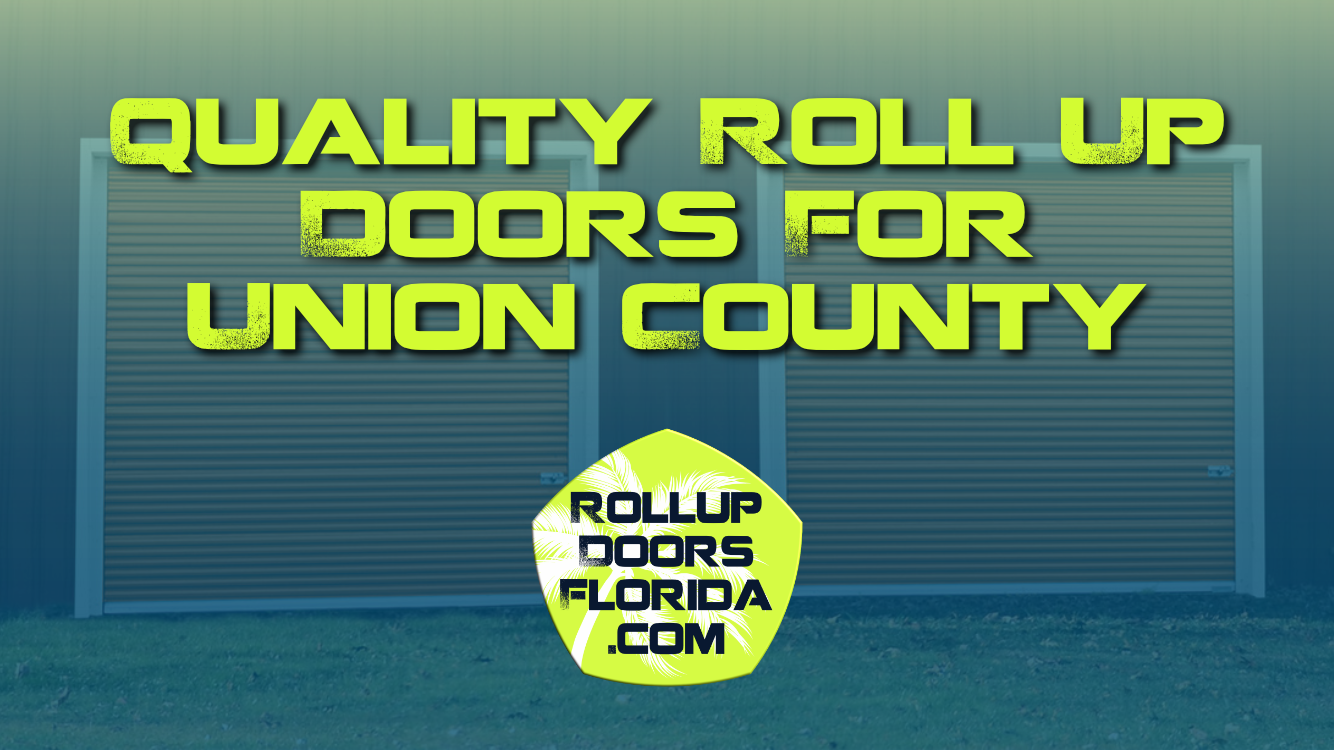 QUALITY ROLL UP DOORS FOR UNION COUNTY

ROLLUP DOORS FLORIDA .COM