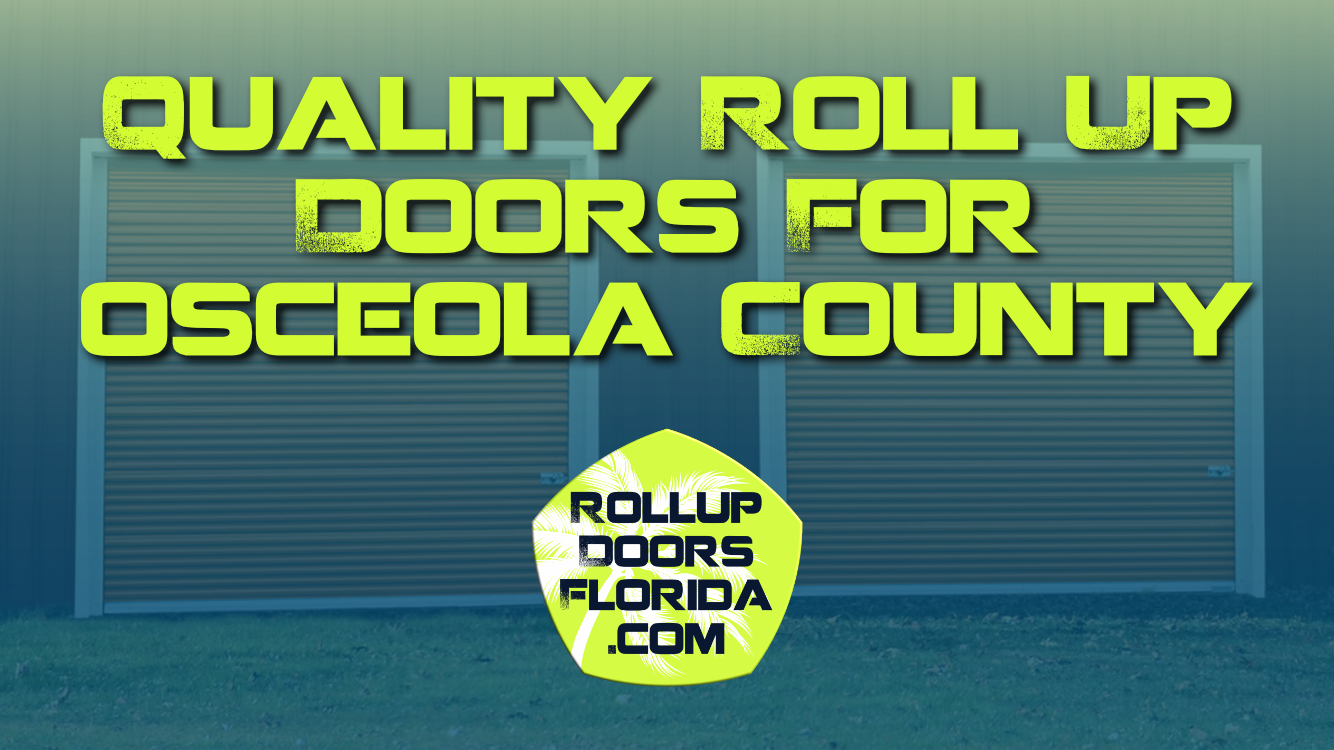 QUALITY ROLL UP DOORS FOR OSCEOLA COUNTY

ROLLUP DOORS FLORIDA .COM