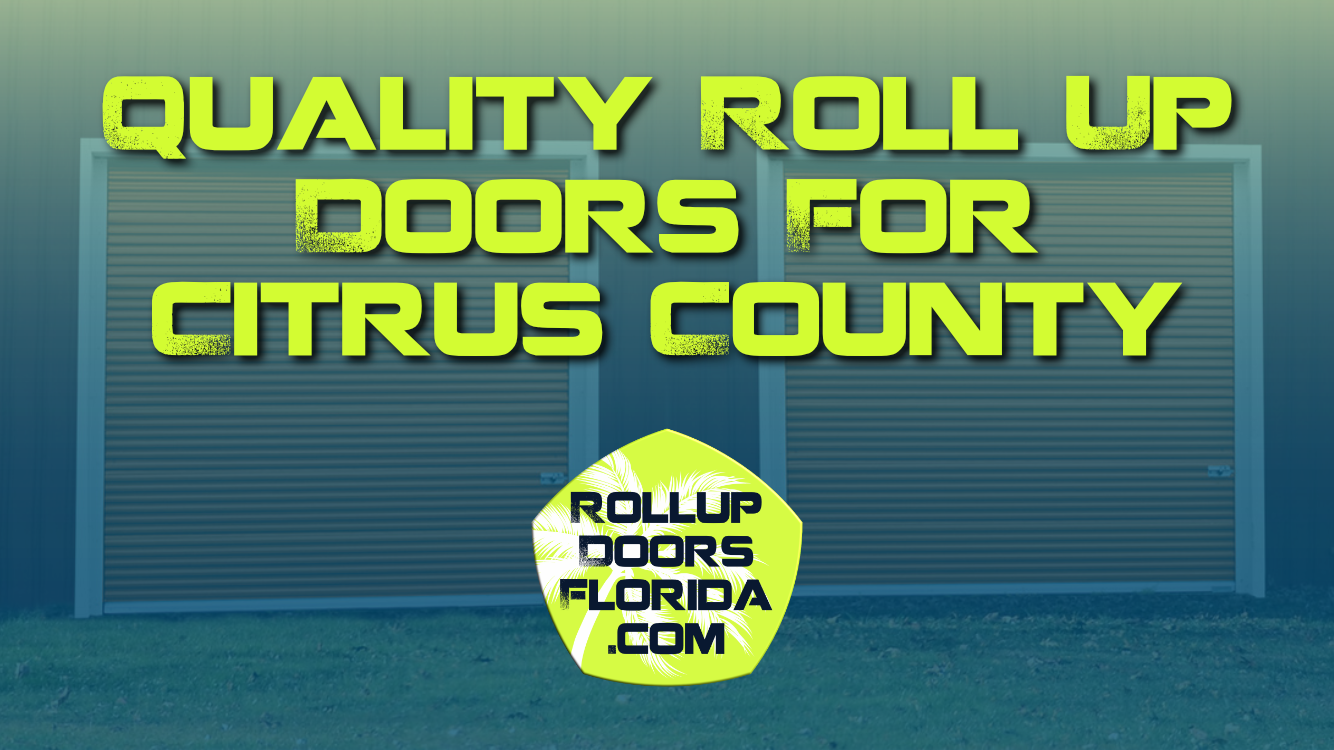 QUALITY ROLL UP DOORS FOR CITRUS COUNTY

ROLLUP
DOORS
FLORIDA
.COM