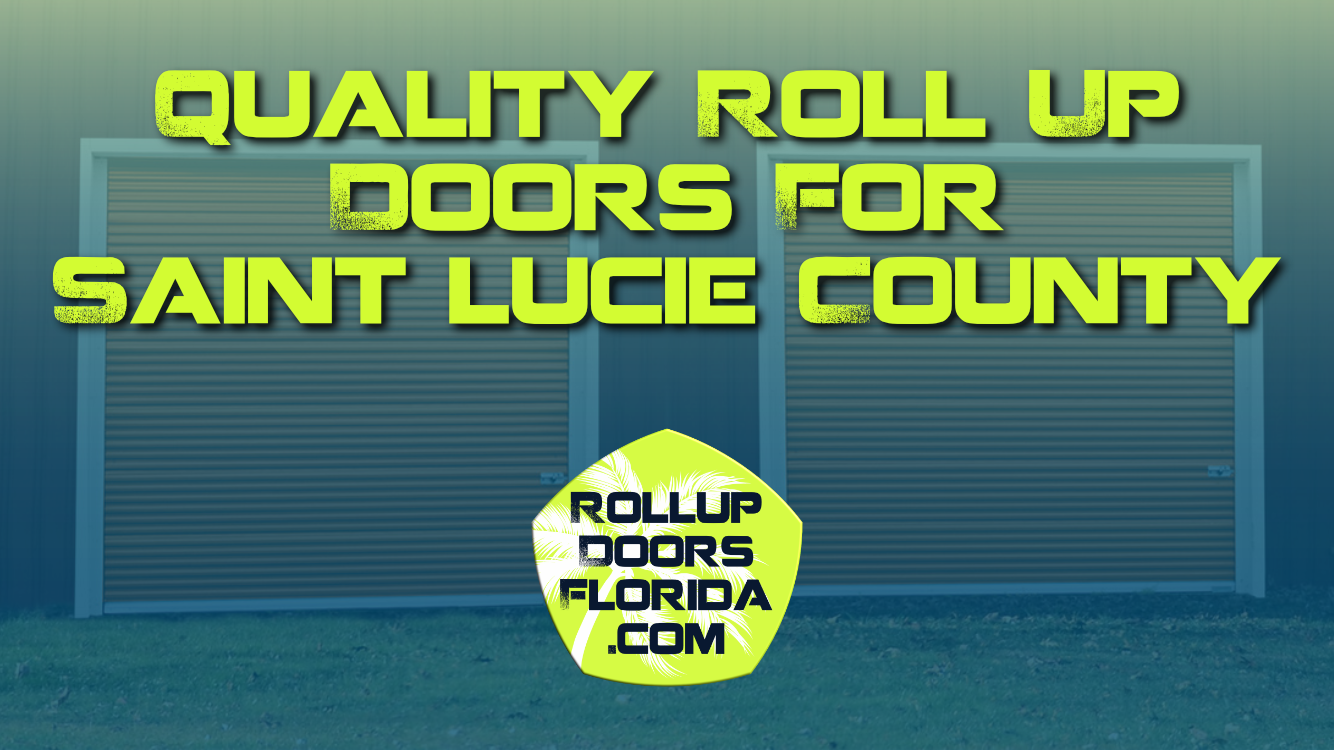 QUALITY ROLL UP DOORS FOR SAINT LUCIE COUNTY

ROLLUP DOORS FLORIDA .COM