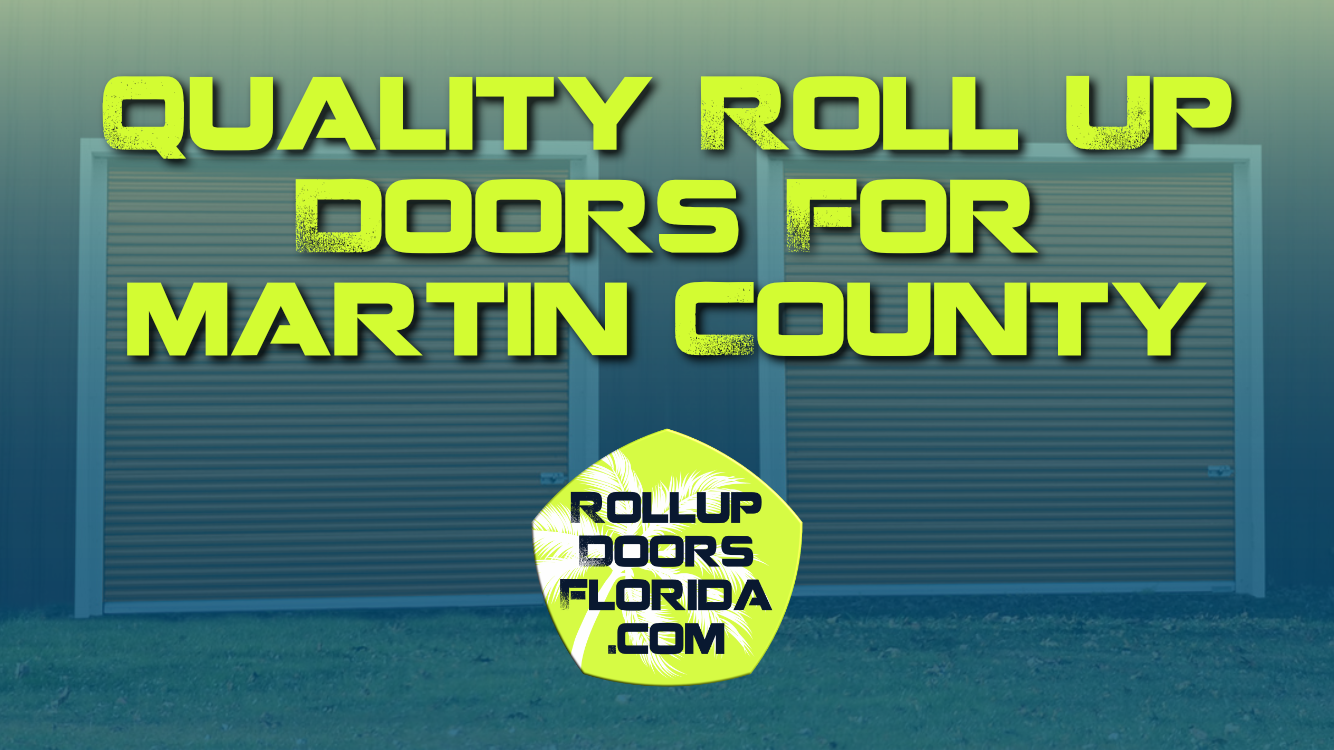 QUALITY ROLL UP DOORS FOR MARTIN COUNTY

ROLLUP DOORS FLORIDA .COM