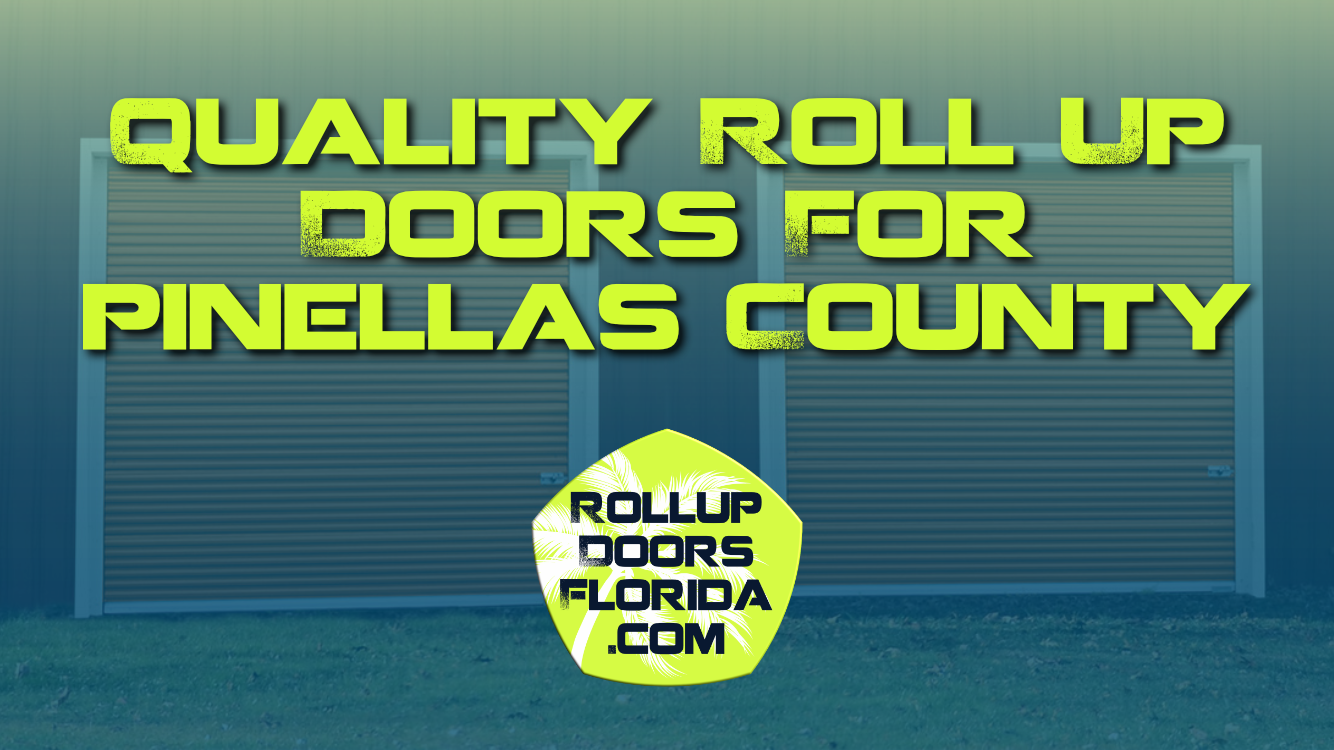 QUALITY ROLL UP DOORS FOR PINELLAS COUNTY

ROLLUP
DOORS
FLORIDA
.COM