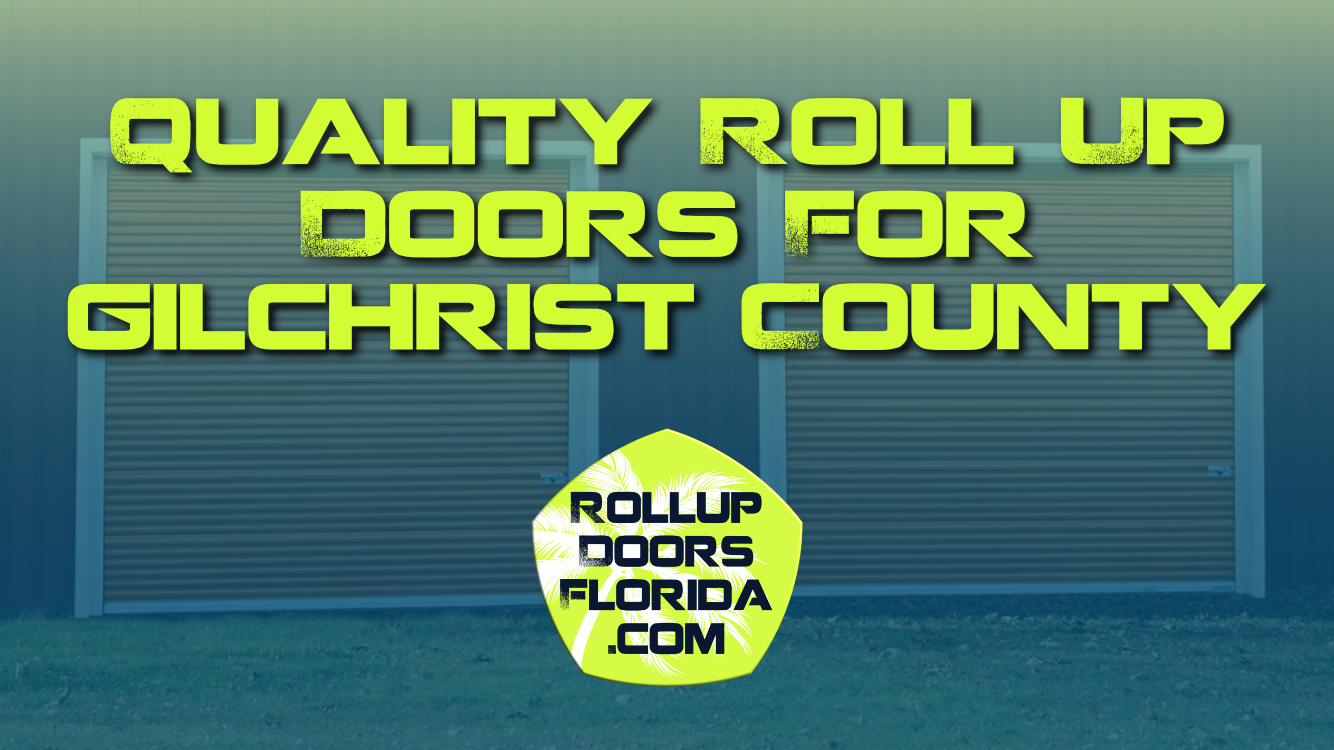 QUALITY ROLL UP DOORS FOR GILCHRIST COUNTY

ROLLUP
DOORS
FLORIDA
.COM