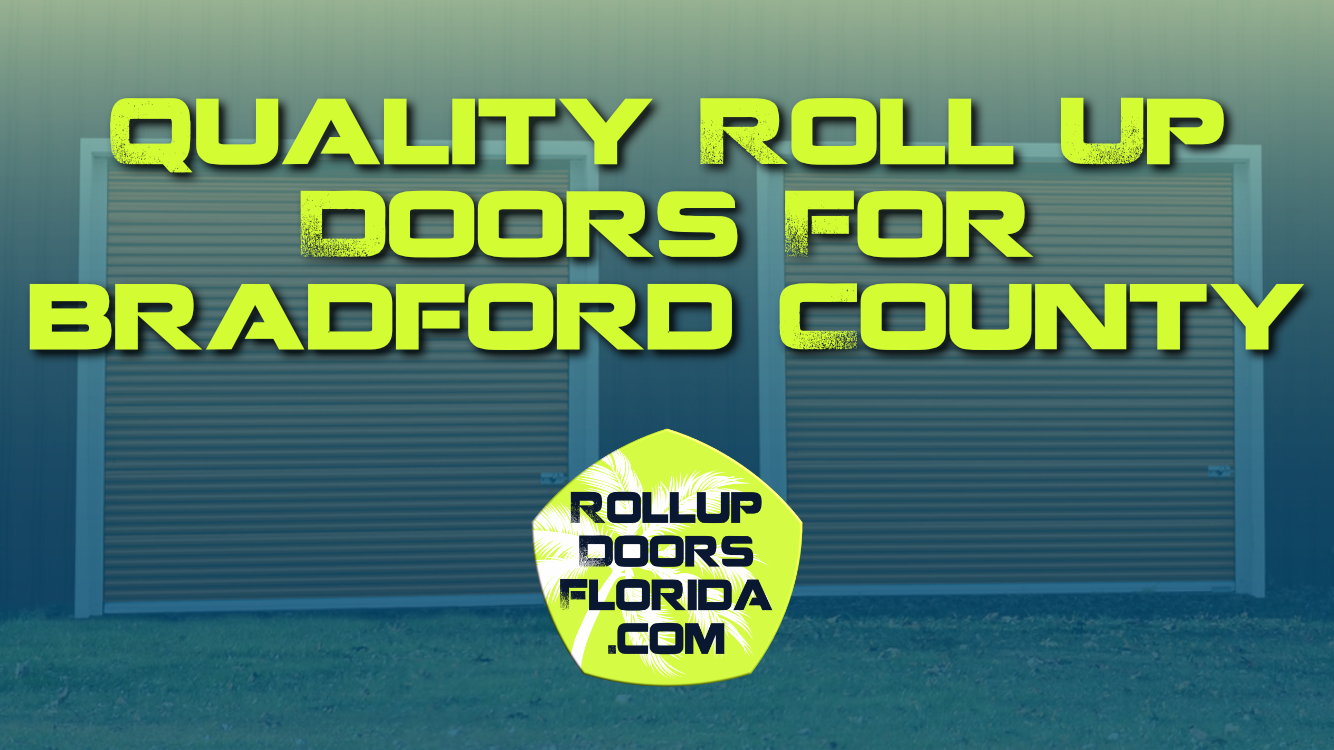 QUALITY ROLL UP DOORS FOR BRADFORD COUNTY

ROLLUP
DOORS
FLORIDA
.COM