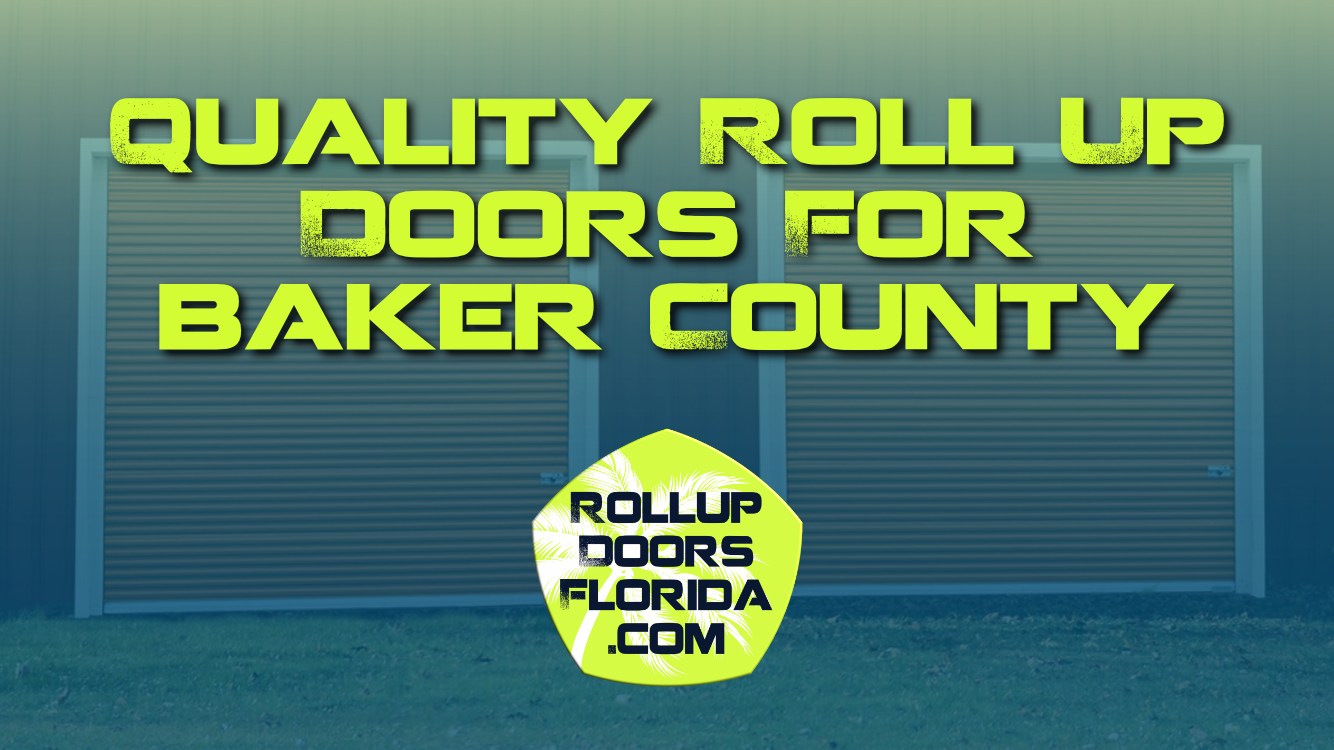 QUALITY ROLL UP DOORS FOR BAKER COUNTY

ROLLUP
DOORS
FLORIDA
.COM