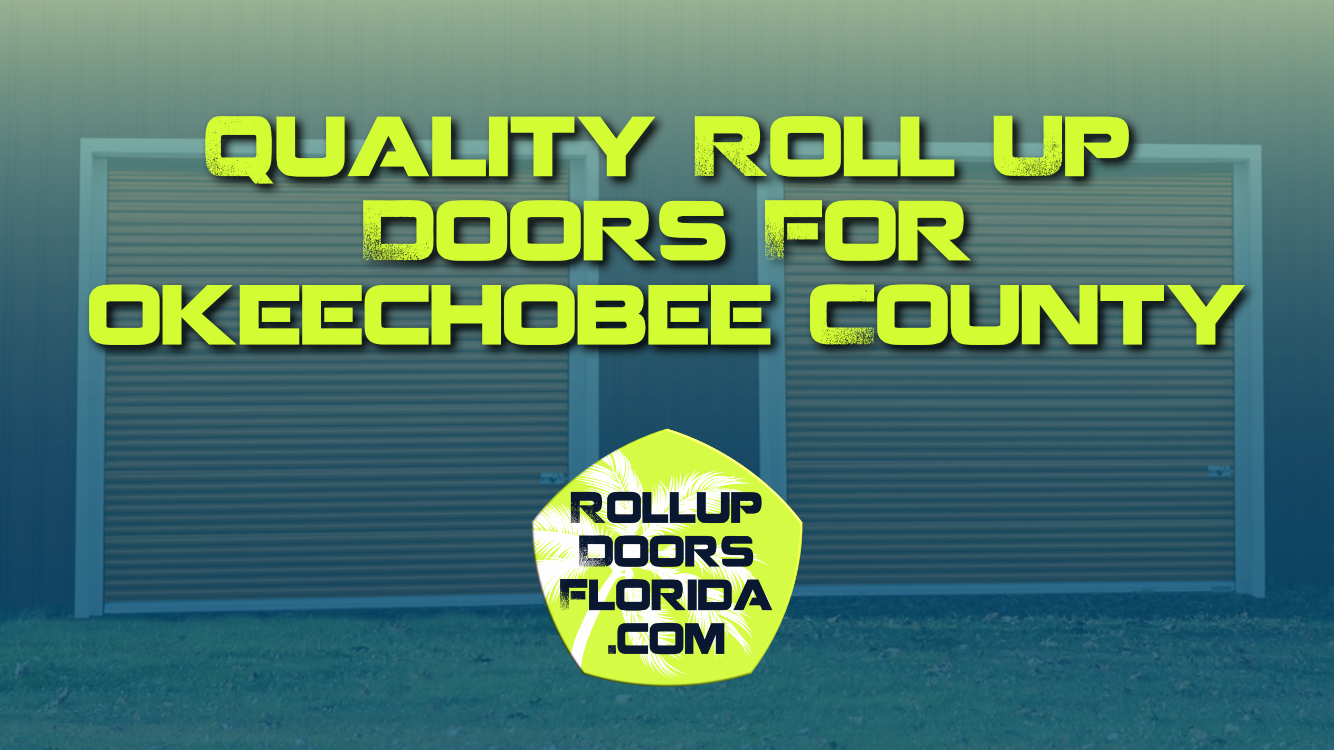 QUALITY ROLL UP DOORS FOR OKEECHOBEE COUNTY

ROLLUP DOORS FLORIDA .COM