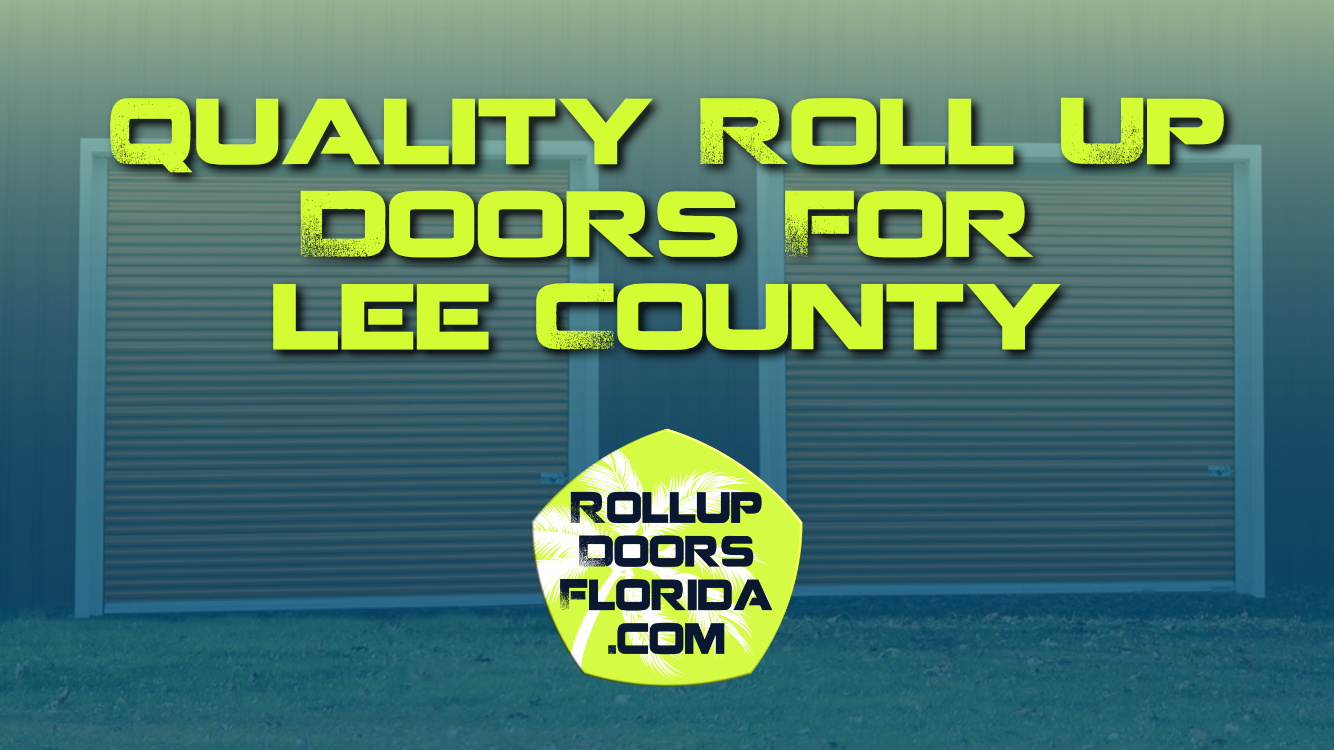 QUALITY ROLL UP DOORS FOR LEE COUNTY

ROLLUP
DOORS
FLORIDA
.COM