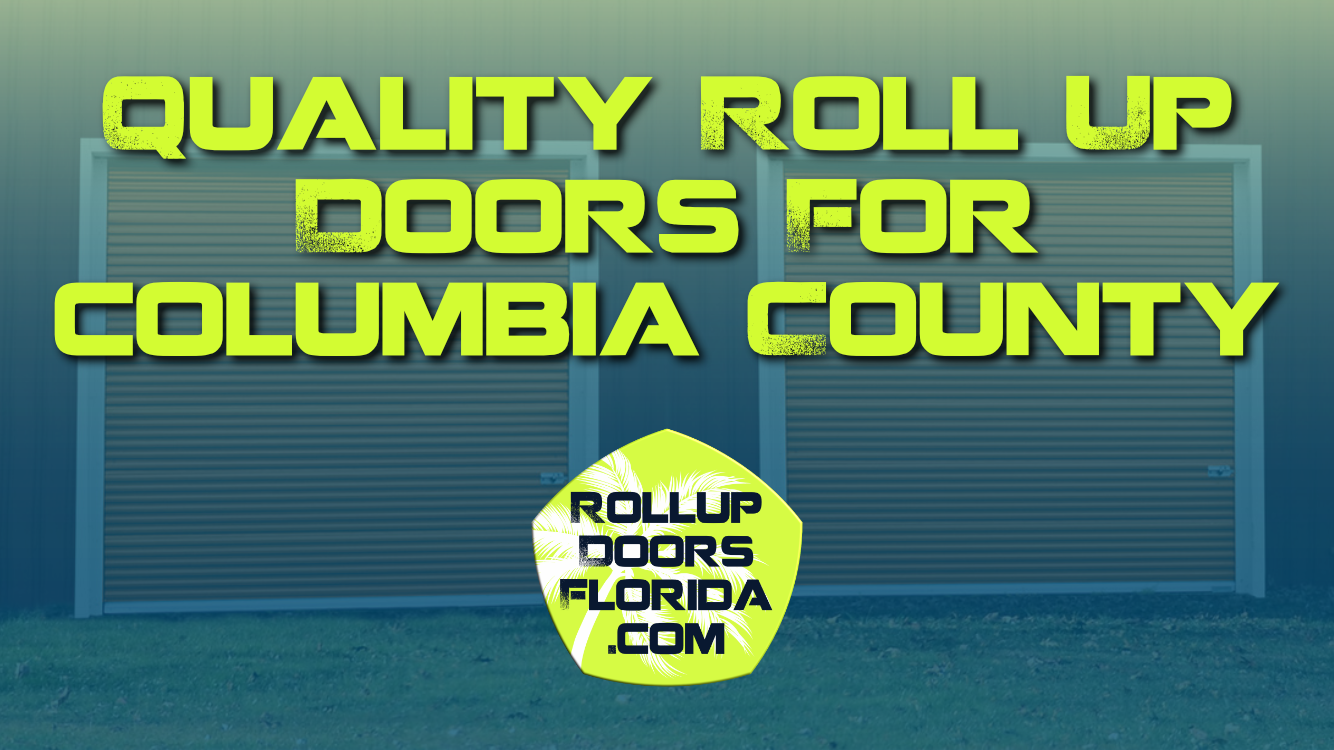 QUALITY ROLL UP DOORS FOR COLUMBIA COUNTY

ROLLUP
DOORS
FLORIDA
.COM