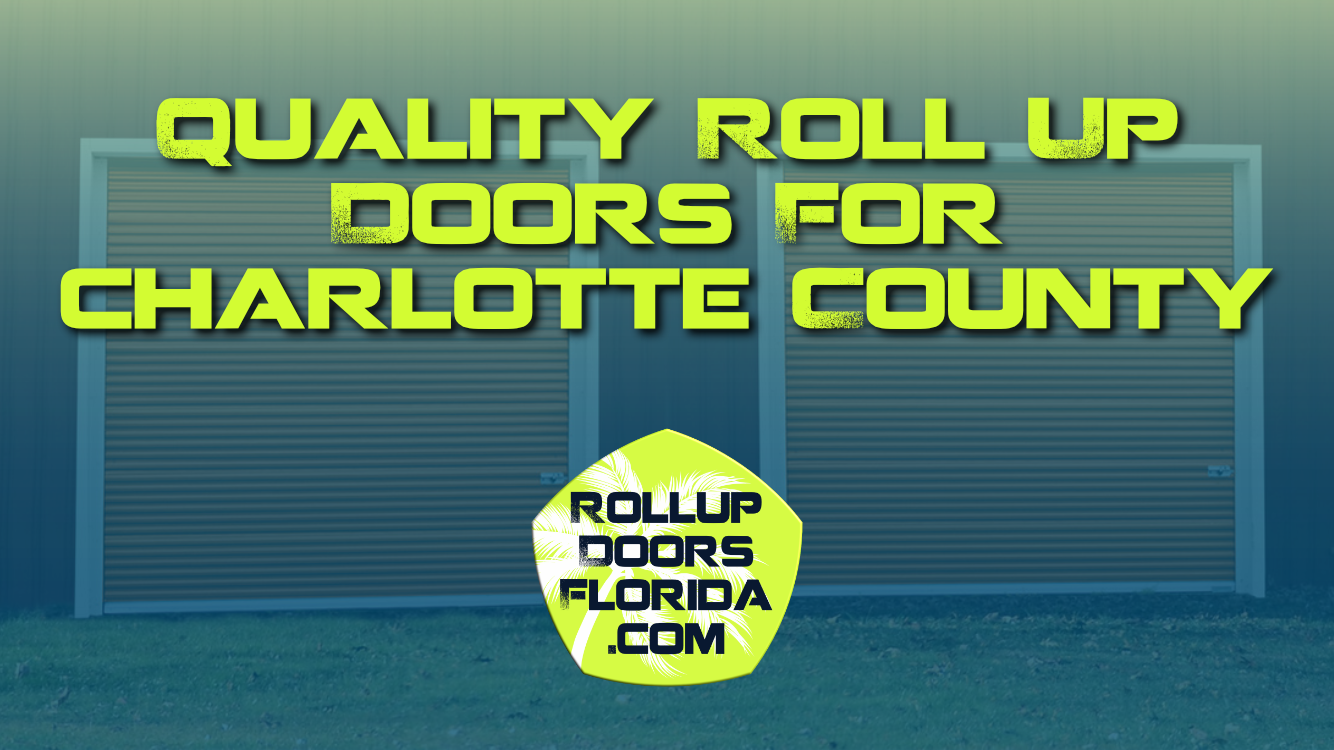 QUALITY ROLL UP DOORS FOR CHARLOTTE COUNTY

ROLLUP
DOORS
FLORIDA
.COM