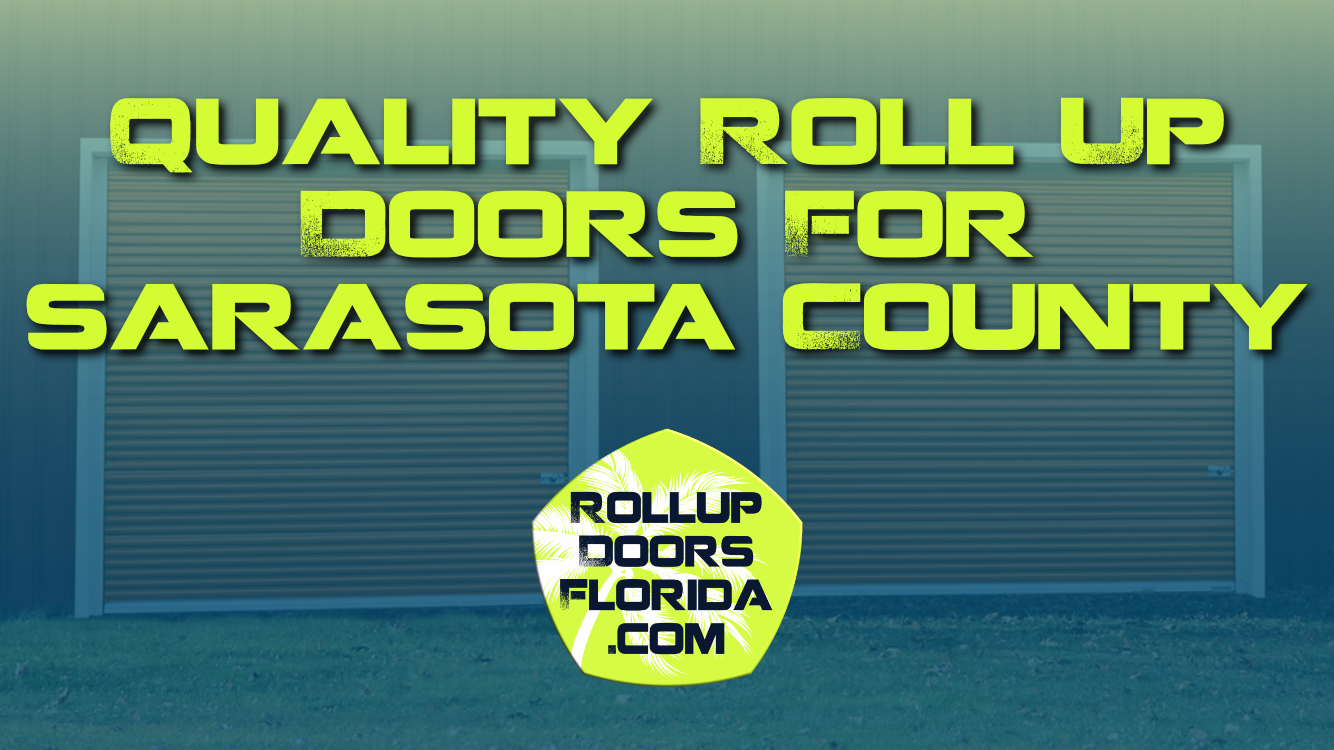 QUALITY ROLL UP DOORS FOR SARASOTA COUNTY

ROLLUP DOORS FLORIDA .COM