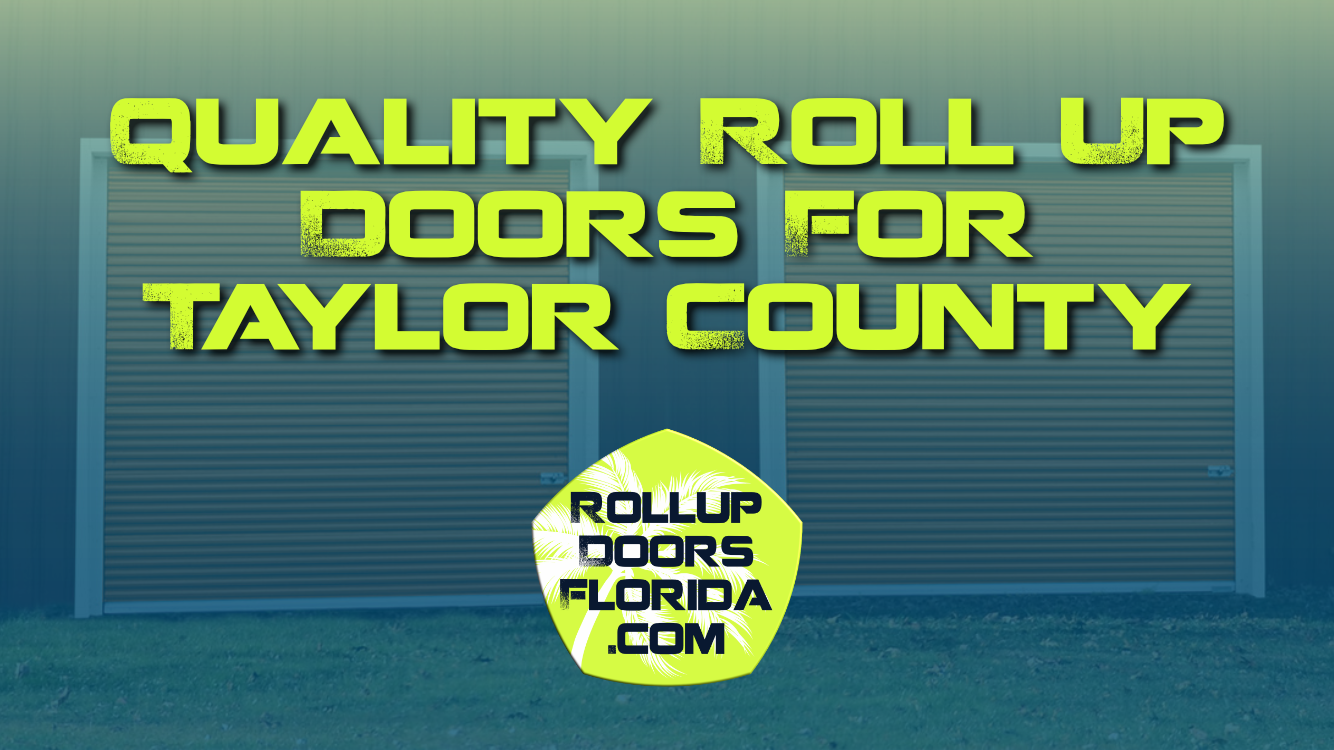 QUALITY ROLL UP DOORS FOR TAYLOR COUNTY

ROLLUP DOORS FLORIDA .COM