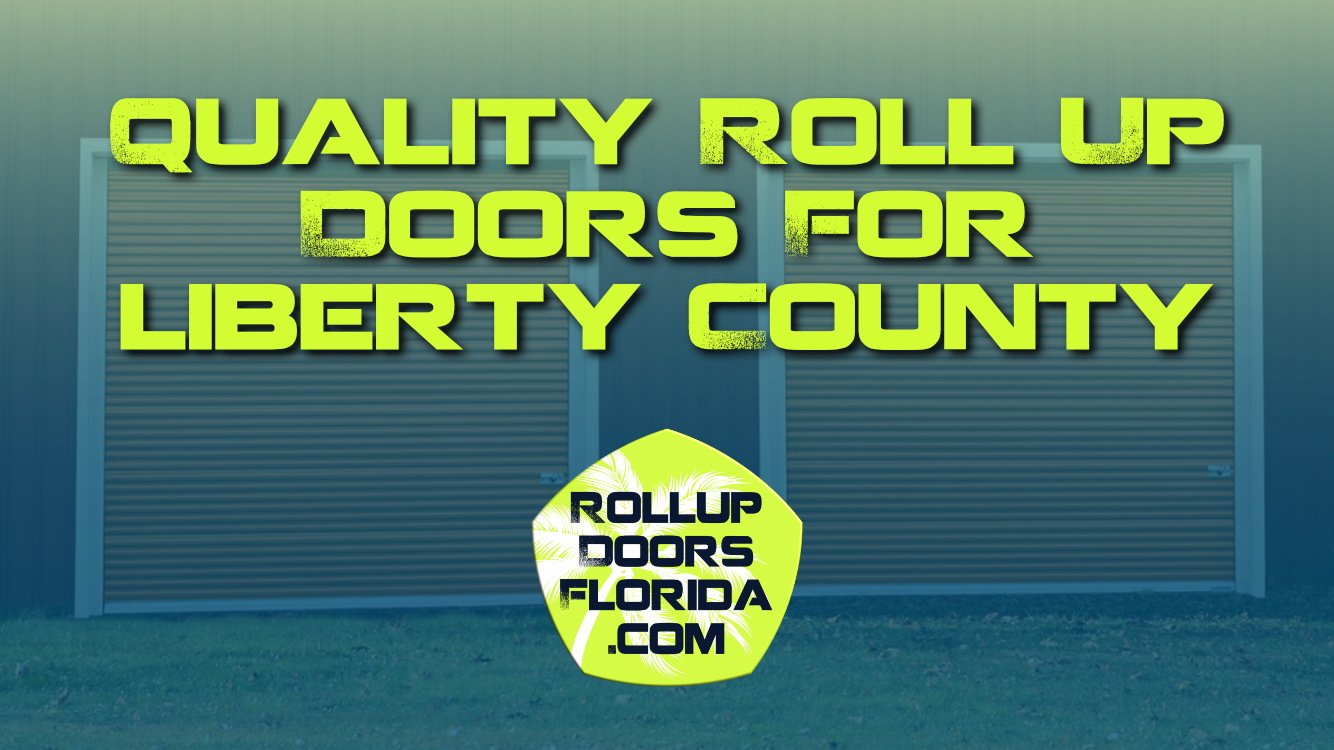 QUALITY ROLL UP DOORS FOR LIBERTY COUNTY

ROLLUP
DOORS
FLORIDA
.COM