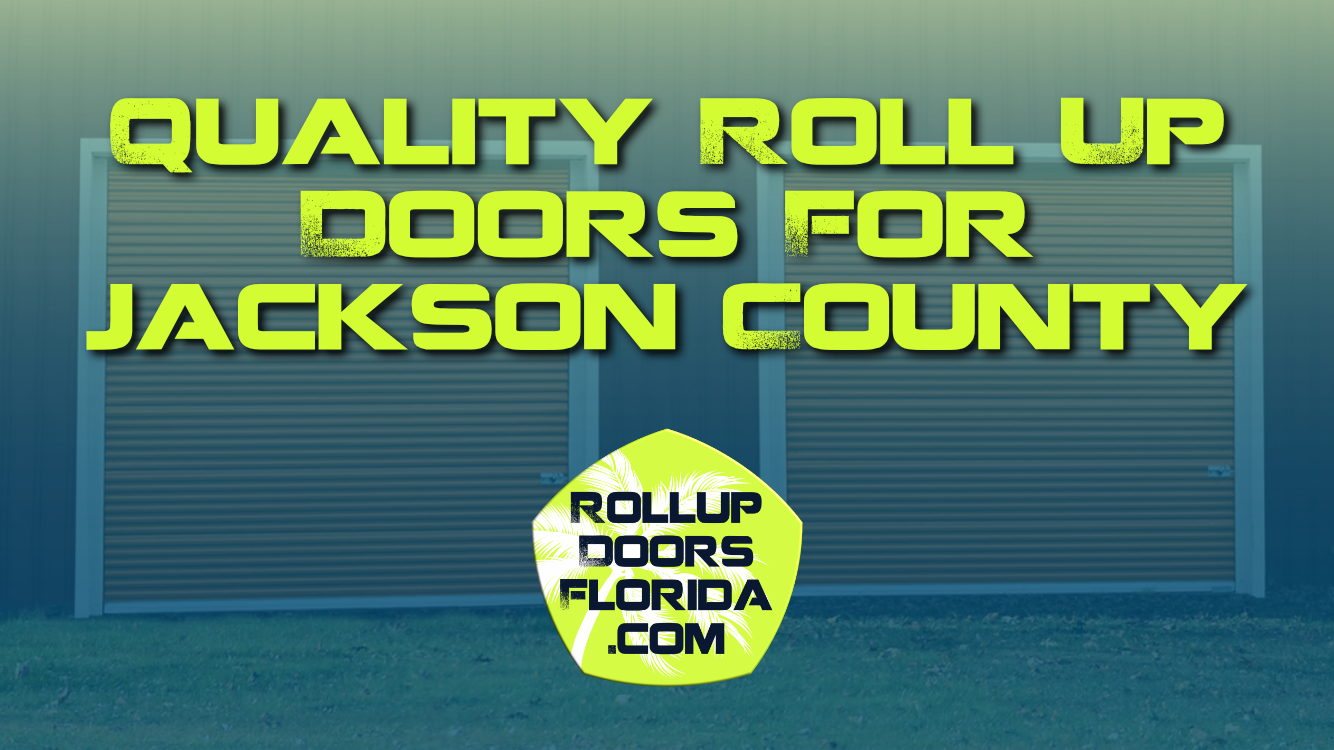 QUALITY ROLL UP DOORS FOR JACKSON COUNTY

ROLLUP DOORS FLORIDA .COM