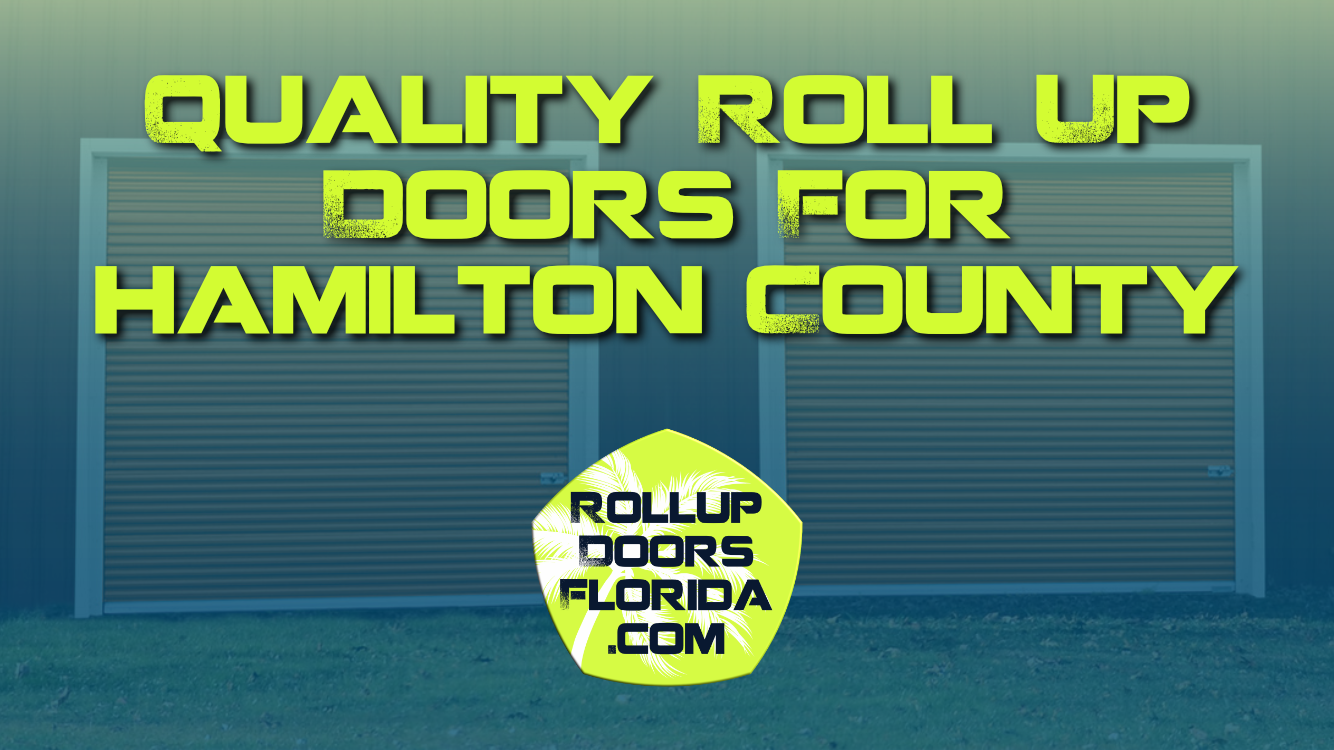 QUALITY ROLL UP DOORS FOR HAMILTON COUNTY

ROLLUP DOORS FLORIDA .COM