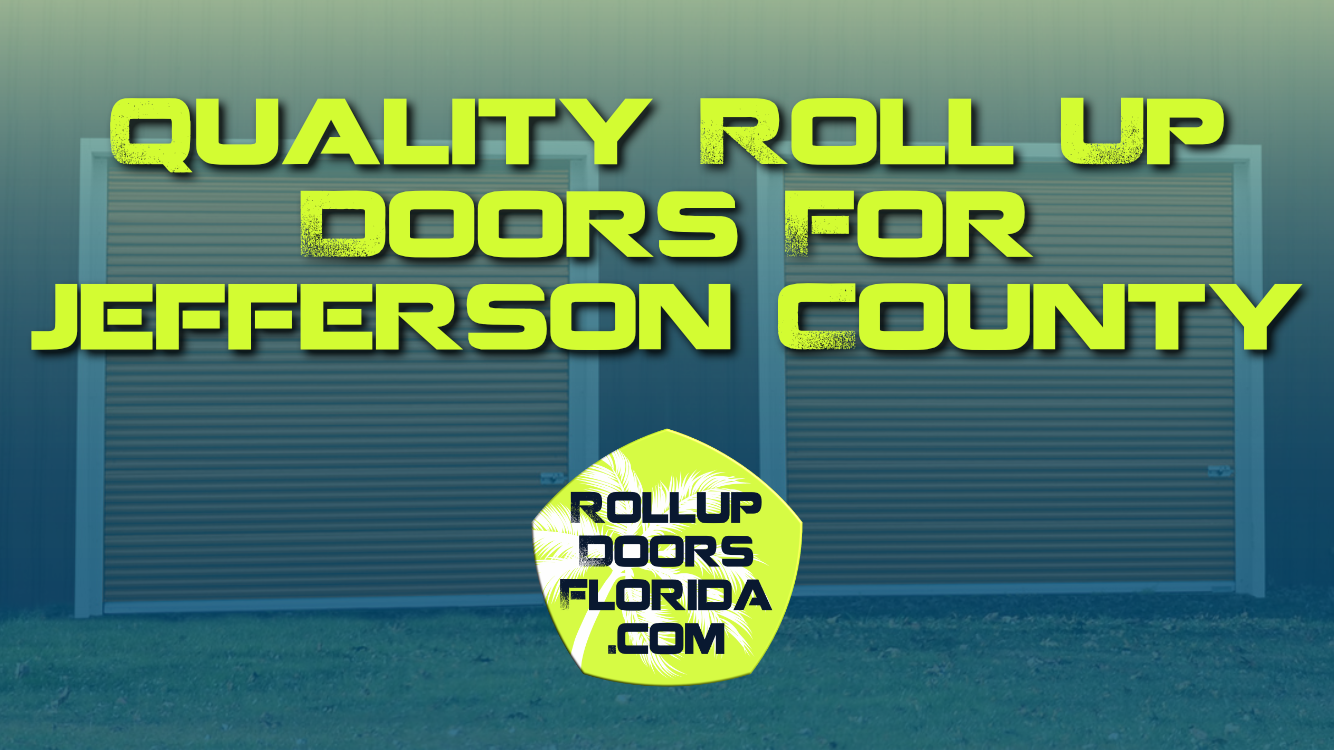 QUALITY ROLL UP DOORS FOR JEFFERSON COUNTY

ROLLUP
DOORS
FLORIDA
.COM