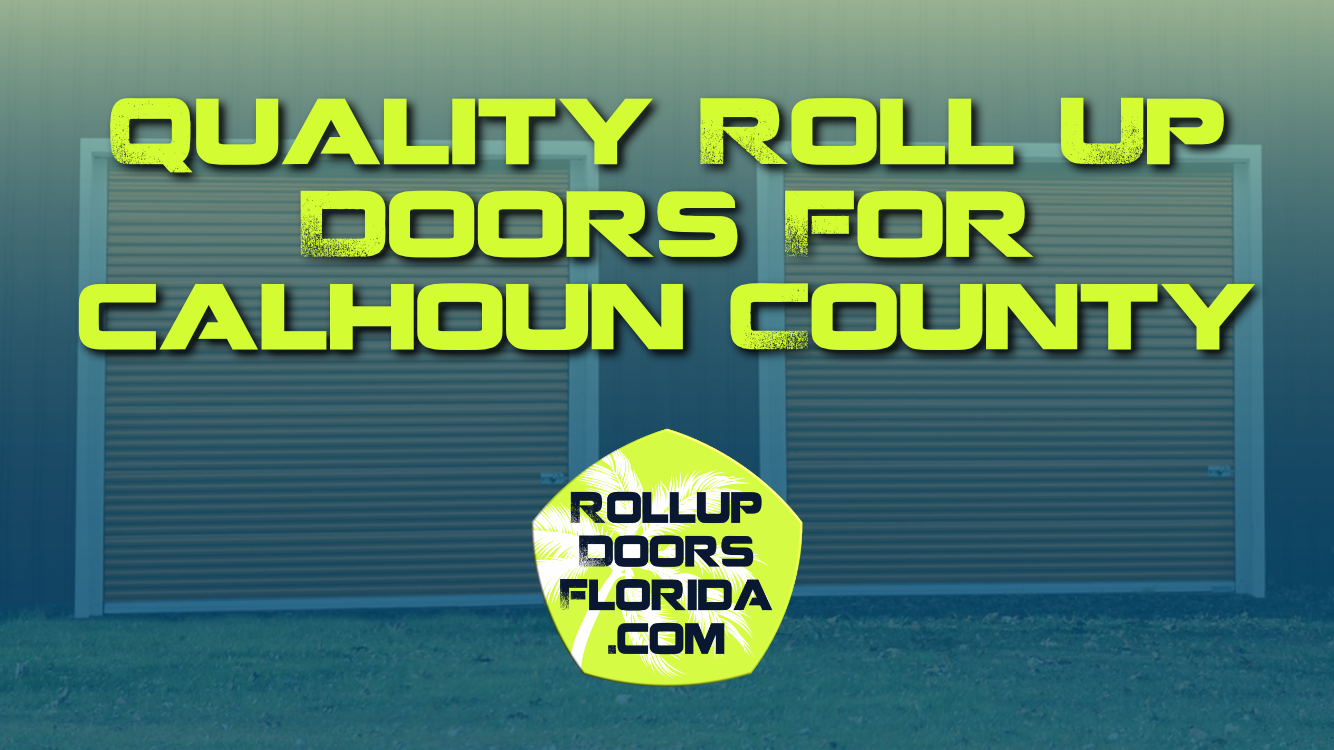 QUALITY ROLL UP DOORS FOR CALHOUN COUNTY

ROLLUP DOORS FLORIDA .COM